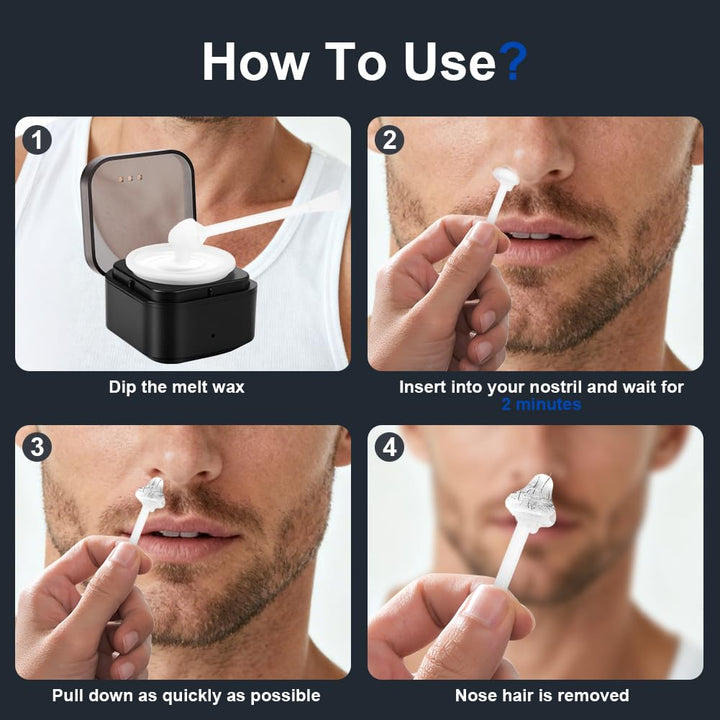 How To Use?

1

Dip the melt wax

2

Insert into your nostril and wait for 2 minutes

3

Pull down as quickly as possible

4

Nose hair is removed