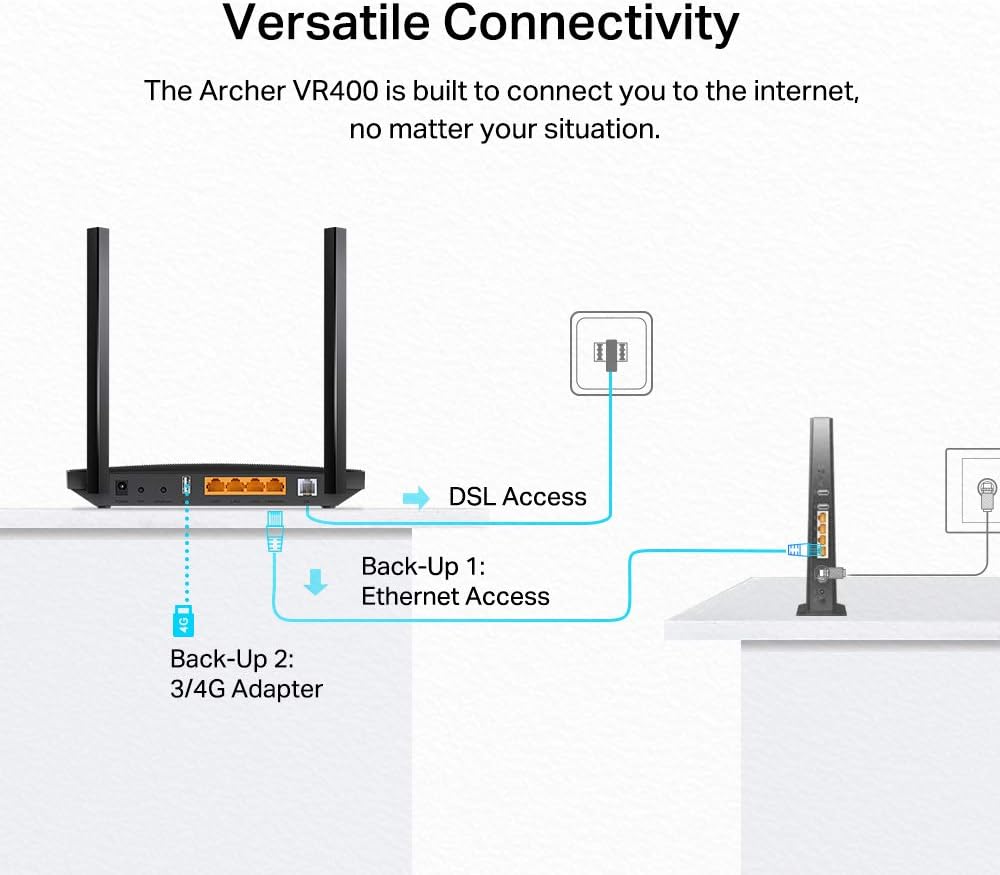 Versatile Connectivity

The Archer VR400 is built to connect you to the internet, no matter your situation.

DSL Access

Back-Up 1:
Ethernet Access

4G

Back-Up 2:
3/4G Adapter