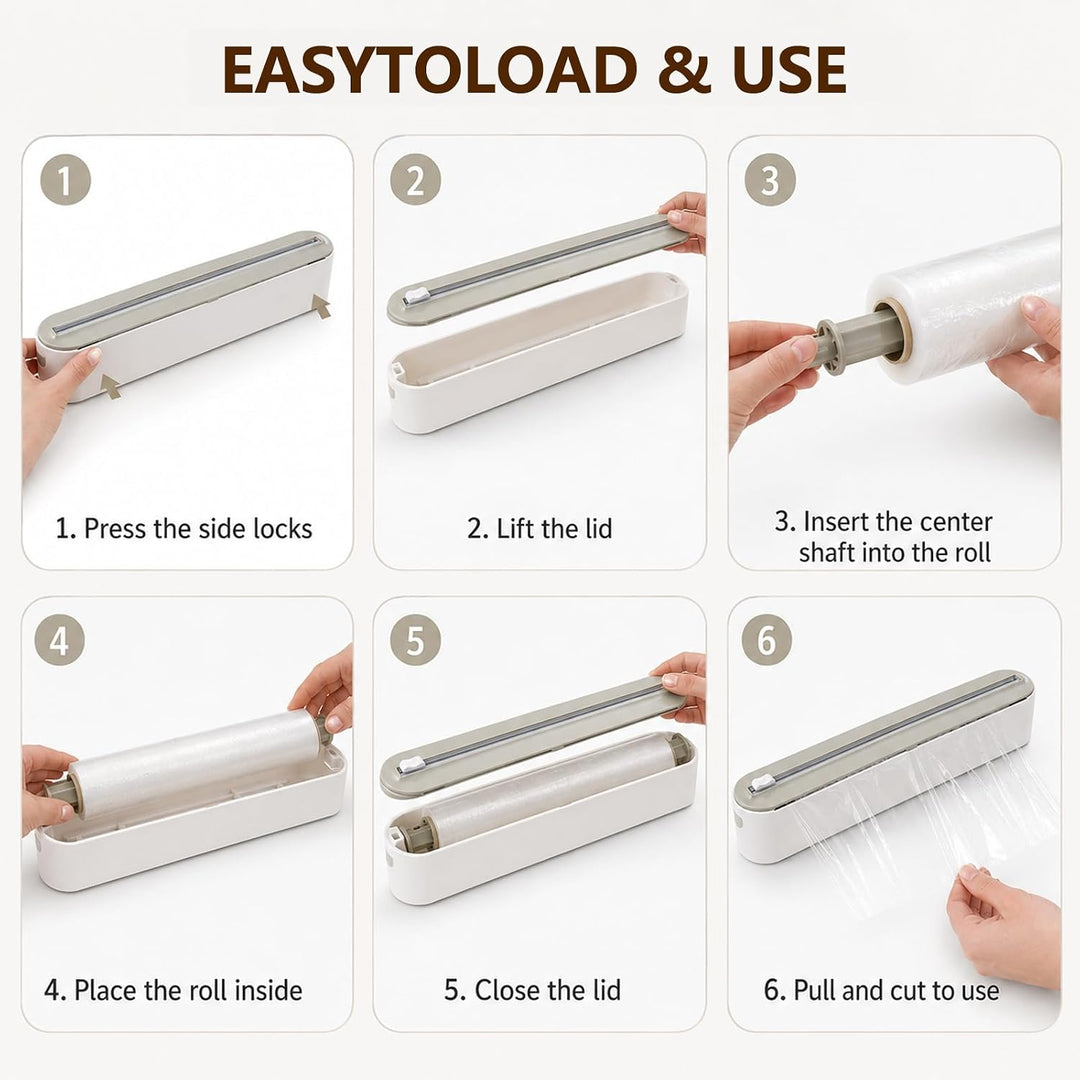 EASYTOLOAD & USE

1

1. Press the side locks

2

2. Lift the lid

3

3. Insert the center shaft into the roll

4

4. Place the roll inside

5

5. Close the lid

6

6. Pull and cut to use