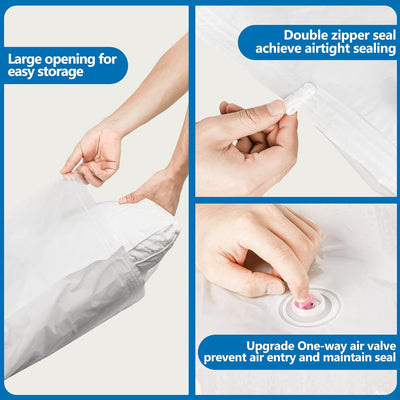 Large opening for easy storage

Double zipper seal achieve airtight sealing

Upgrade One-way air valve prevent air entry and maintain seal