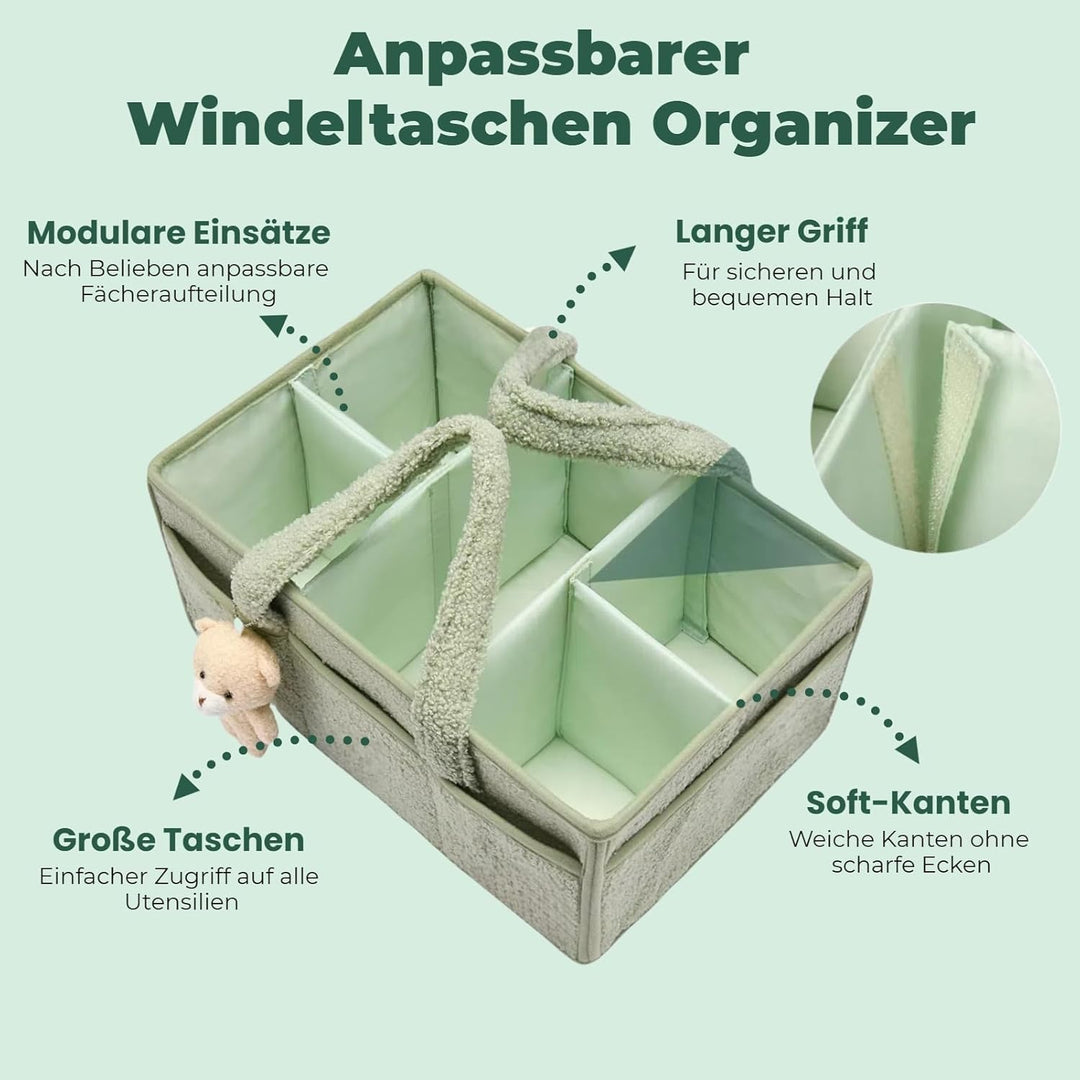 Anpassbarer Windeltaschen Organizer

Modulare Einsätze
Nach Belieben anpassbare Fächeraufteilung

Langer Griff
Für sicheren und bequemen Halt

Große Taschen
Einfacher Zugriff auf alle Utensilien

Soft-Kanten
Weiche Kanten ohne scharfe Ecken