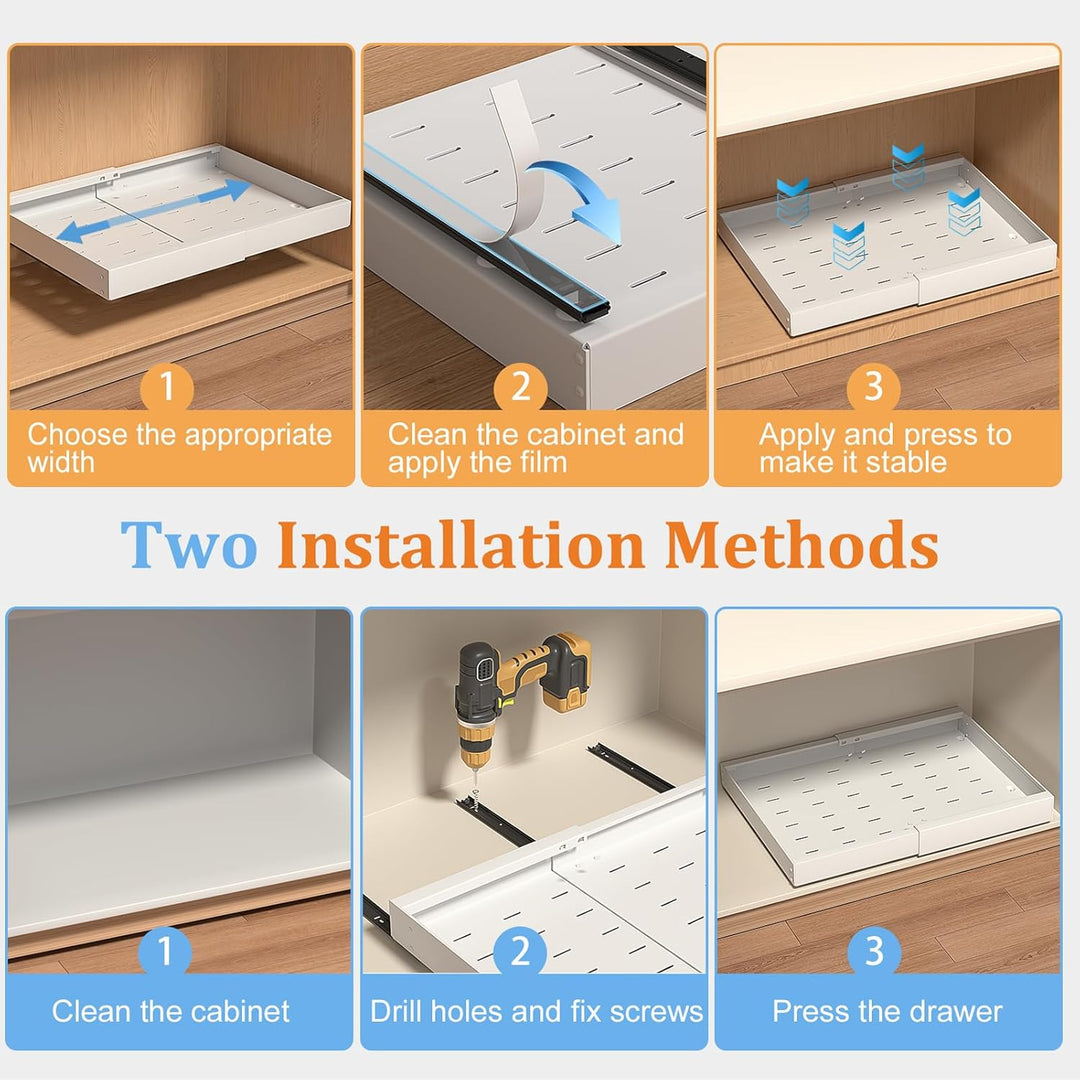 1
Choose the appropriate width

2
Clean the cabinet and apply the film

3
Apply and press to make it stable

Two Installation Methods

1
Clean the cabinet

2
Drill holes and fix screws

3
Press the drawer