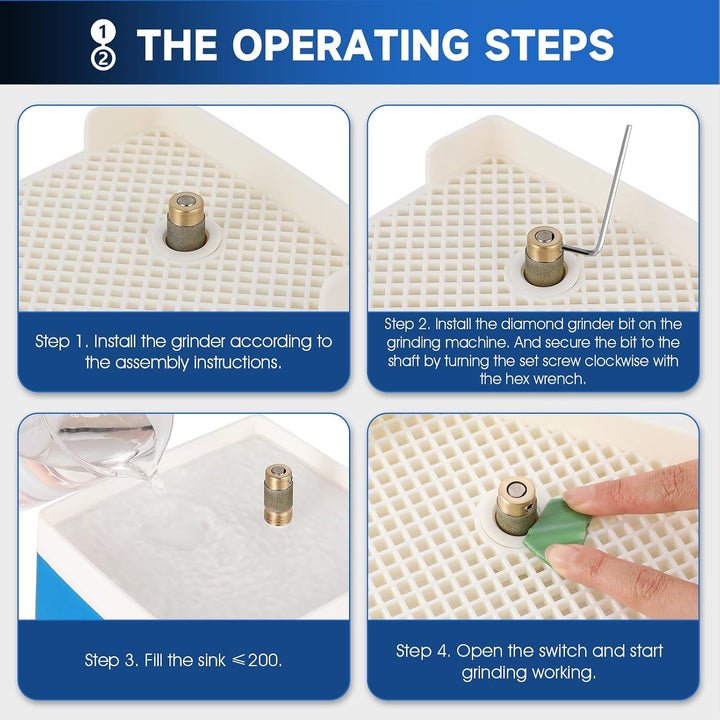 1 2 THE OPERATING STEPS

Step 1. Install the grinder according to the assembly instructions.

Step 2. Install the diamond grinder bit on the grinding machine. And secure the bit to the shaft by turning the set screw clockwise with the hex wrench.

Step 3. Fill the sink $\leqslant$200.

Step 4. Open the switch and start grinding working.