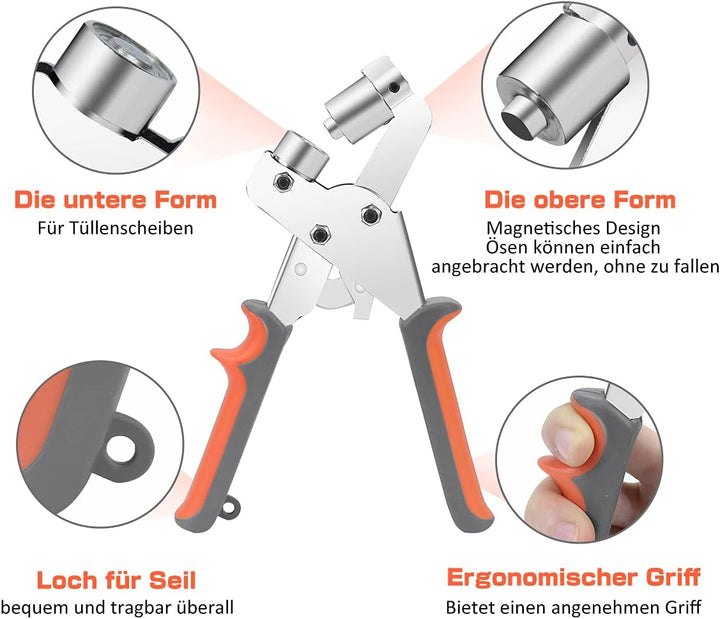 Die untere Form
Für Tüllenscheiben

Die obere Form
Magnetisches Design
Ösen können einfach angebracht werden, ohne zu fallen

Loch für Seil
bequem und tragbar überall

Ergonomischer Griff
Bietet einen angenehmen Griff