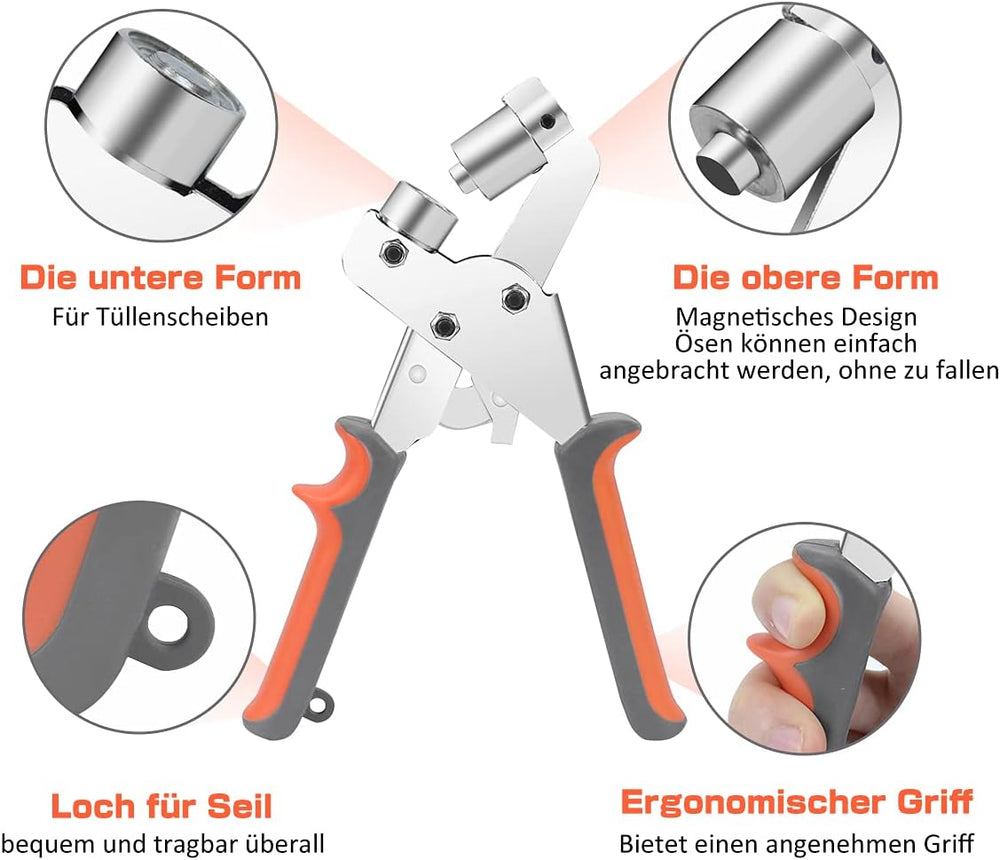 Die untere Form
Für Tüllenscheiben

Die obere Form
Magnetisches Design
Ösen können einfach angebracht werden, ohne zu fallen

Loch für Seil
bequem und tragbar überall

Ergonomischer Griff
Bietet einen angenehmen Griff