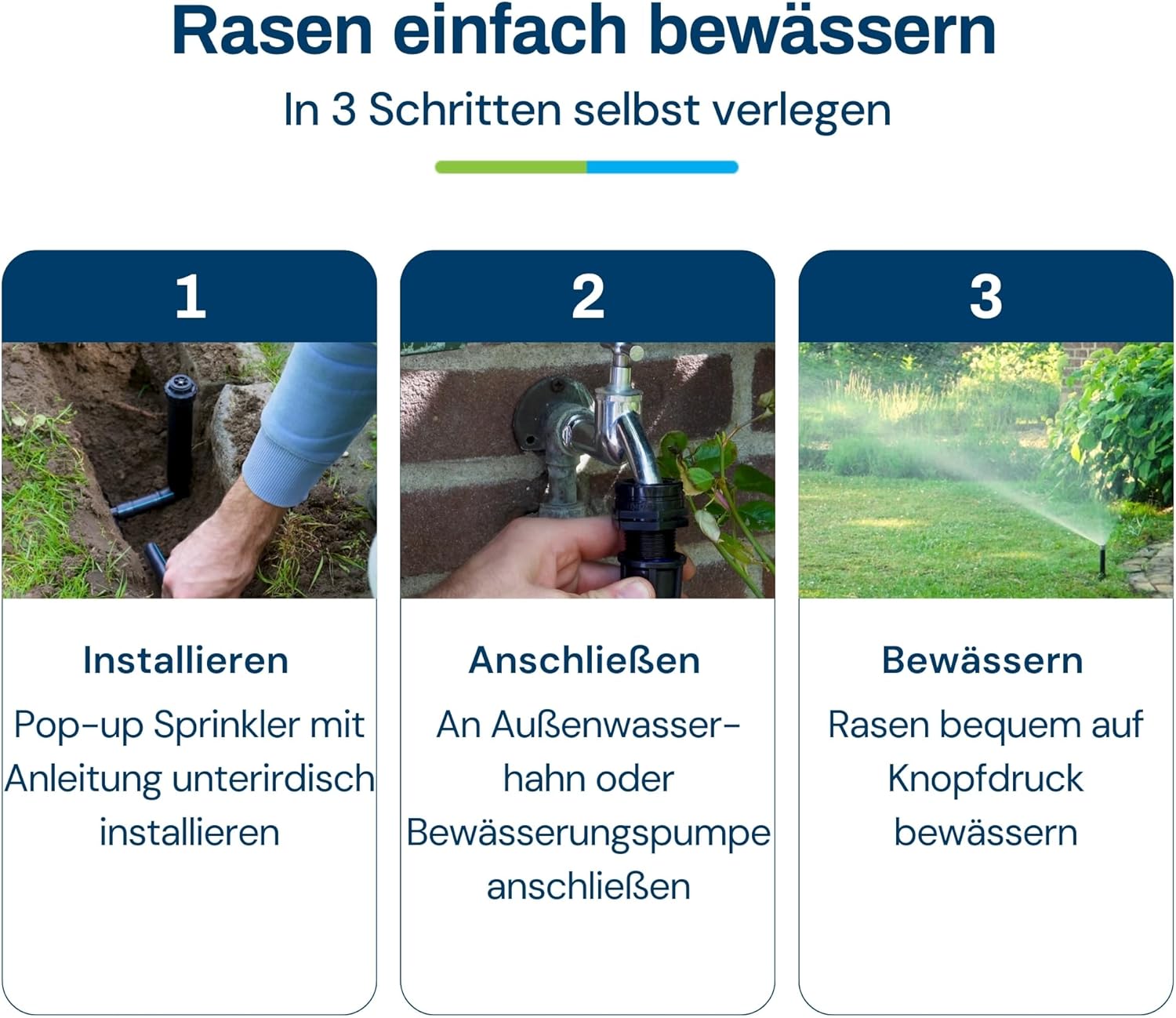 Rasen einfach bewässern

In 3 Schritten selbst verlegen

1

Installieren

Pop-up Sprinkler mit Anleitung unterirdisch installieren

2

Anschließen

An Außenwasserhahn oder Bewässerungspumpe anschließen

3

Bewässern

Rasen bequem auf Knopfdruck bewässern