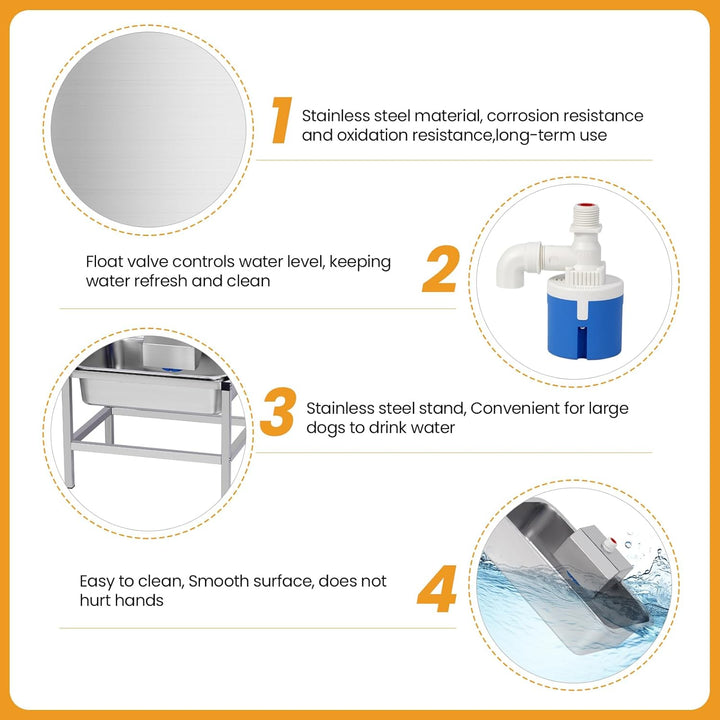 1
Stainless steel material, corrosion resistance and oxidation resistance,long-term use

Float valve controls water level, keeping water refresh and clean
2

3
Stainless steel stand, Convenient for large dogs to drink water

Easy to clean, Smooth surface, does not hurt hands
4