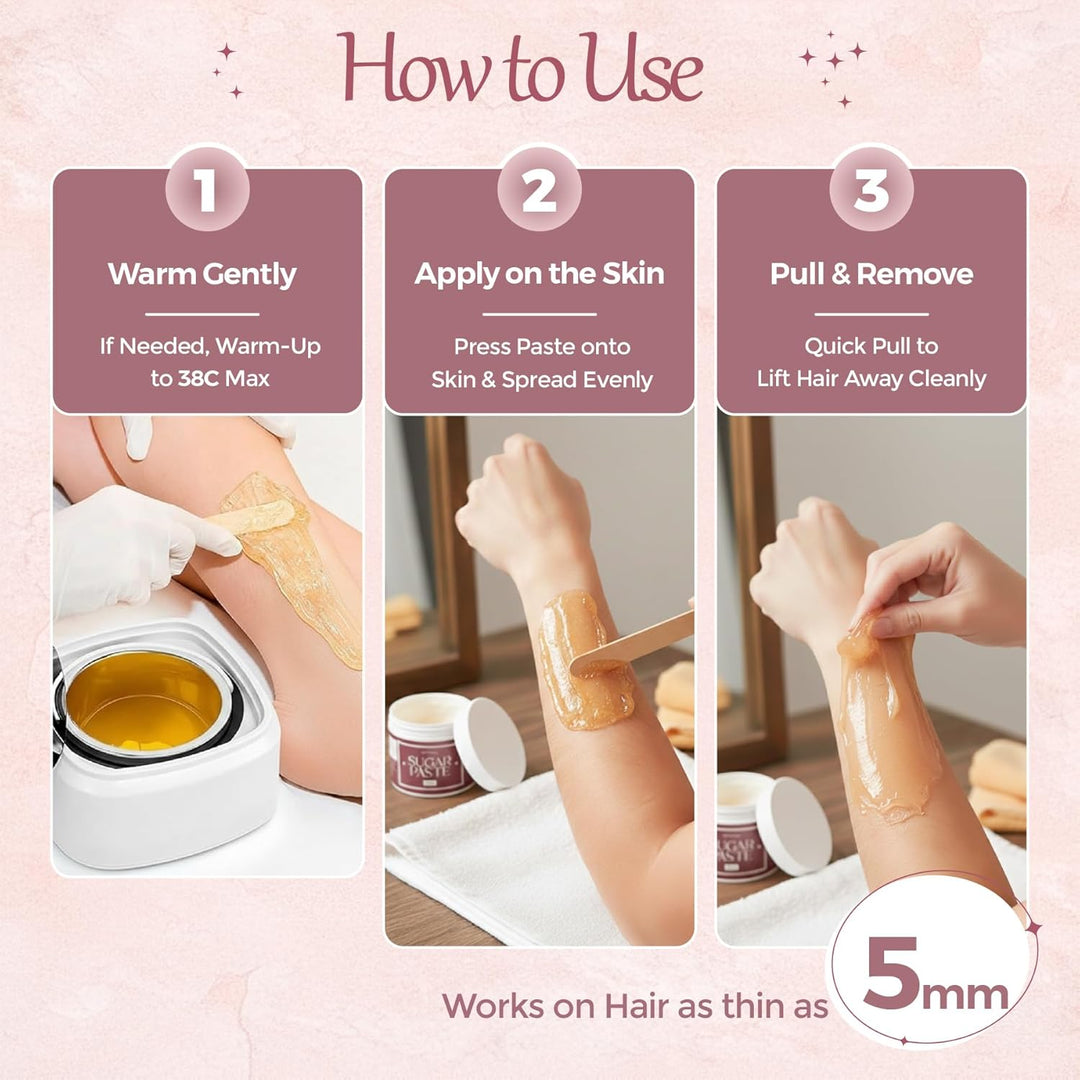 How to Use

1
Warm Gently
If Needed, Warm-Up to 38C Max

2
Apply on the Skin
Press Paste onto Skin & Spread Evenly

3
Pull & Remove
Quick Pull to Lift Hair Away Cleanly

SUGAR PASTE

SUGAR PASTE

Works on Hair as thin as 5mm