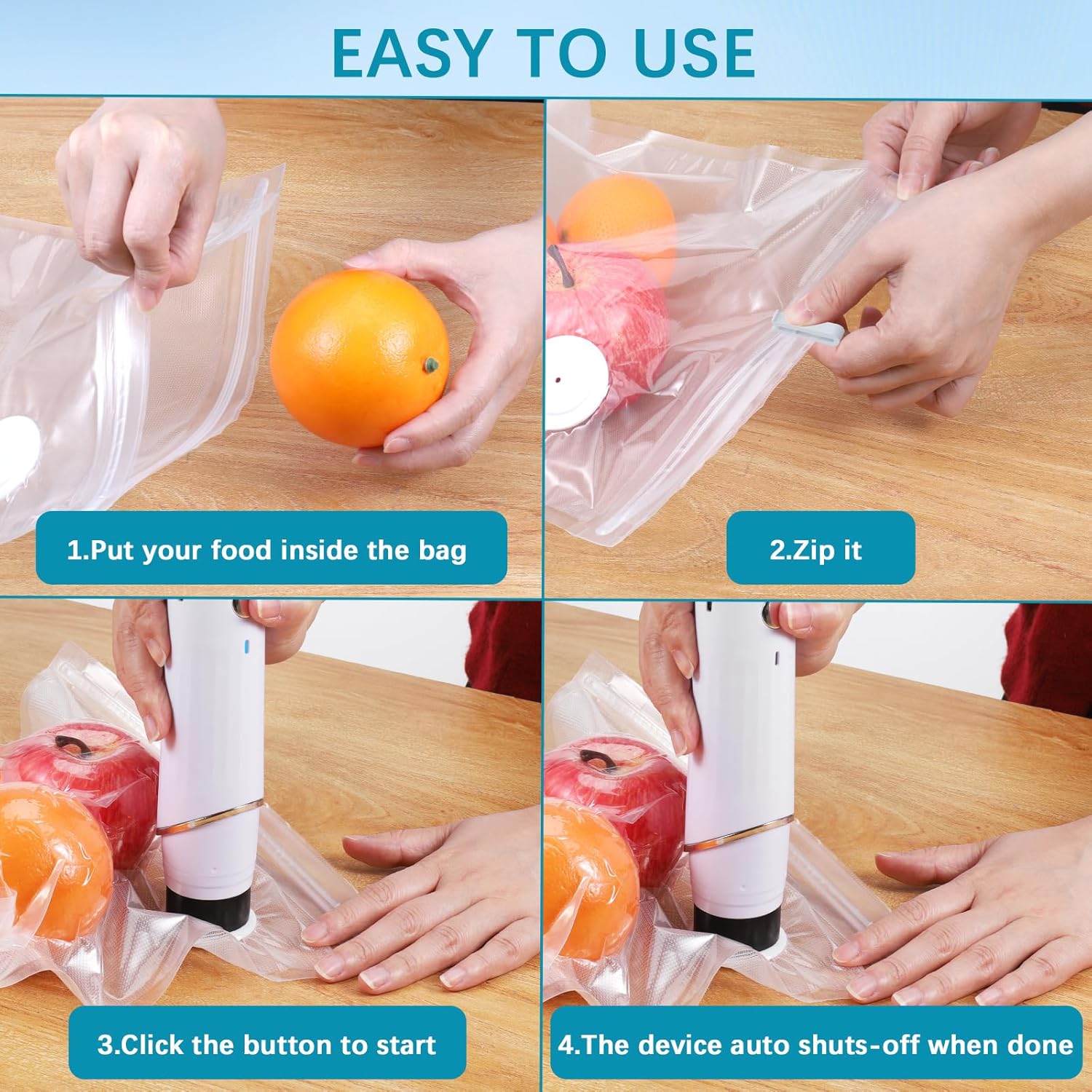 EASY TO USE

1.Put your food inside the bag

2.Zip it

3.Click the button to start

4.The device auto shuts-off when done