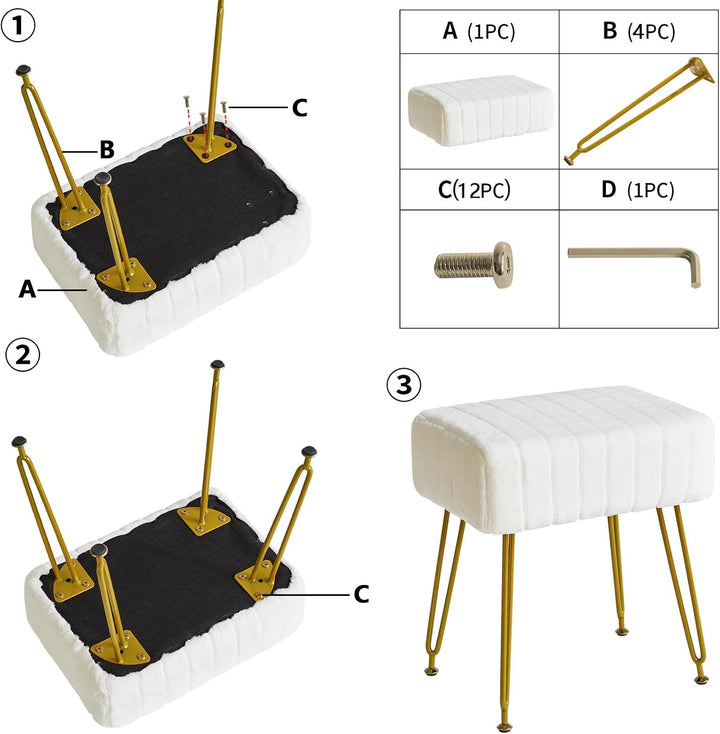 ①

C

B

A

| A (1PC) | B (4PC) |
|---|---|
| | |
| C(12PC) | D (1PC) |
| | |

②

C

③