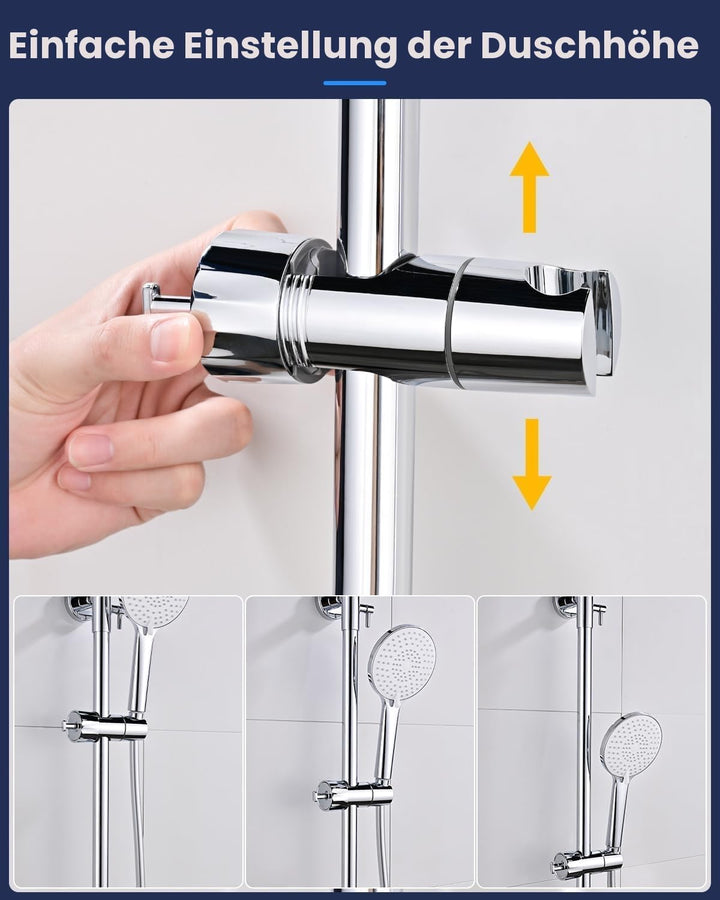 Einfache Einstellung der Duschhöhe