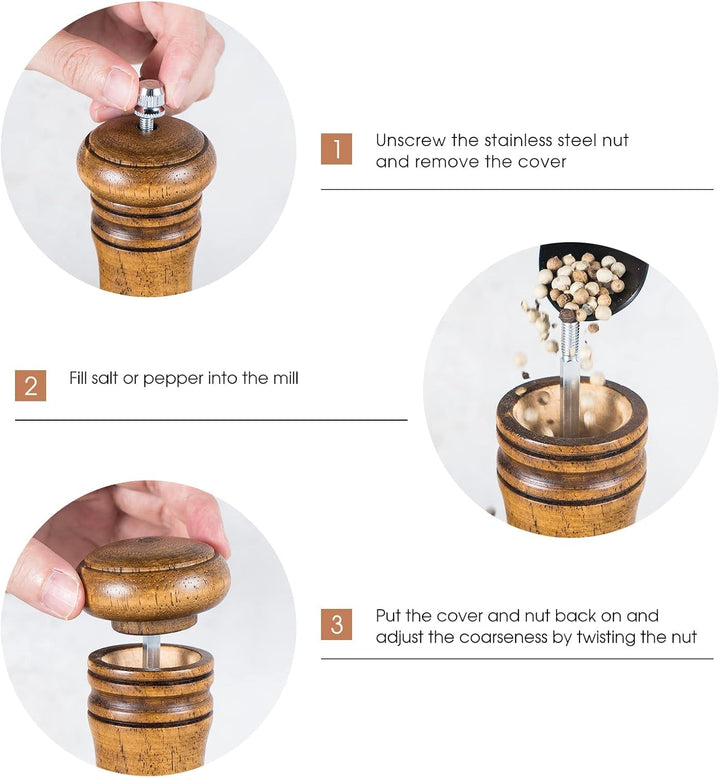 1 Unscrew the stainless steel nut and remove the cover

2 Fill salt or pepper into the mill

3 Put the cover and nut back on and adjust the coarseness by twisting the nut