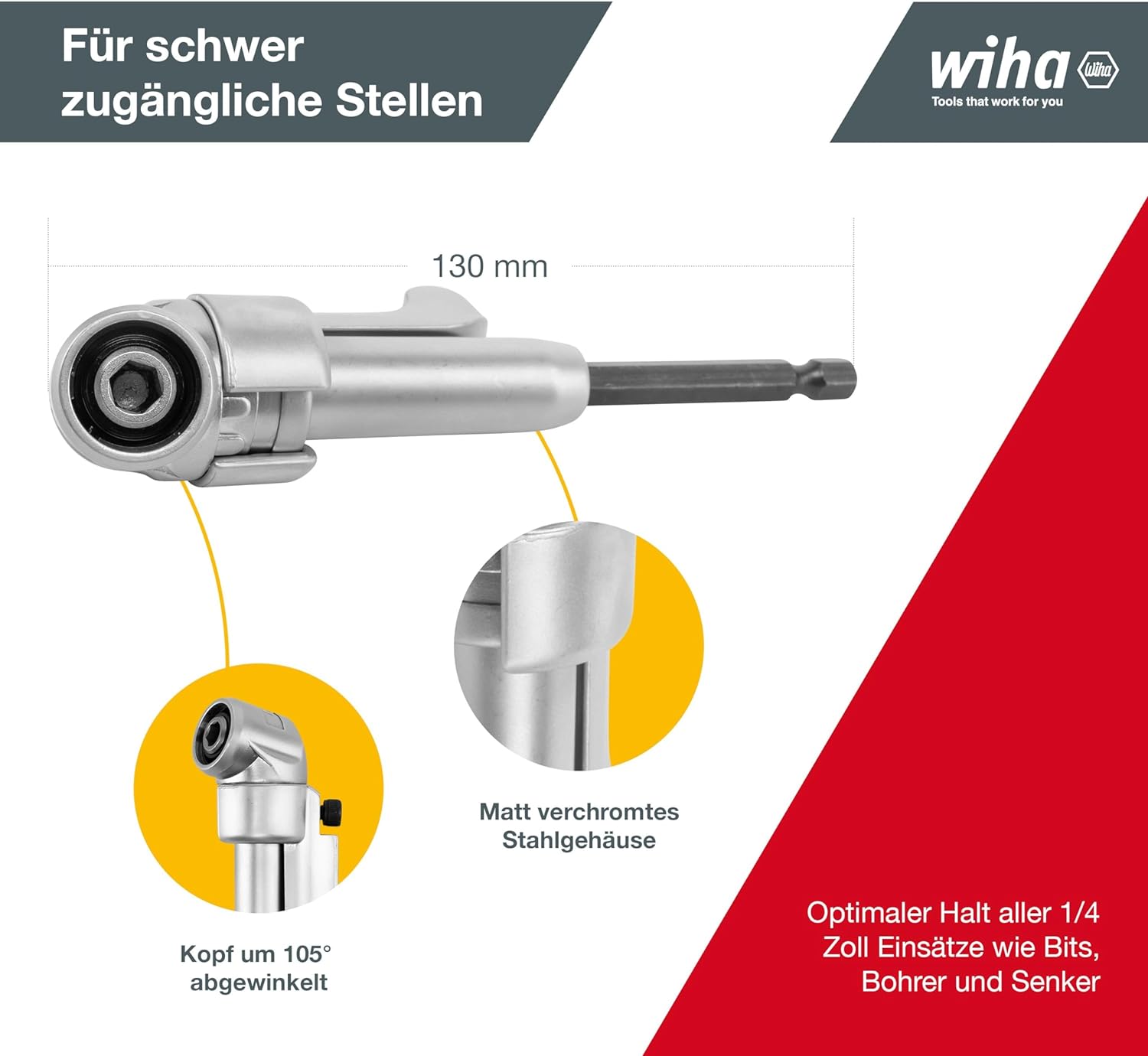 Für schwer zugängliche Stellen

wiha Wiha
Tools that work for you

130 mm

Matt verchromtes Stahlgehäuse

Kopf um 105° abgewinkelt

Optimaler Halt aller 1/4 Zoll Einsätze wie Bits, Bohrer und Senker