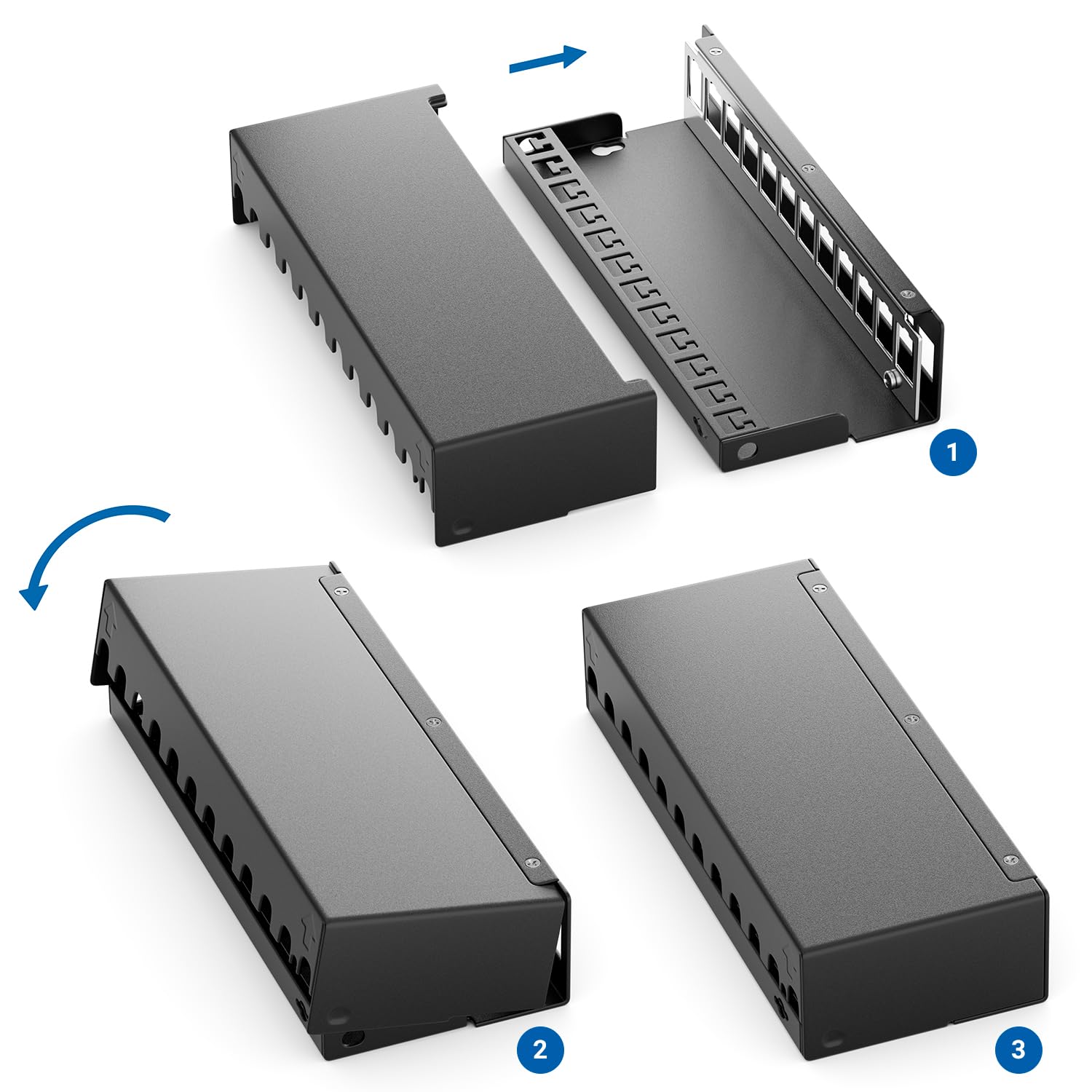 1

2

3