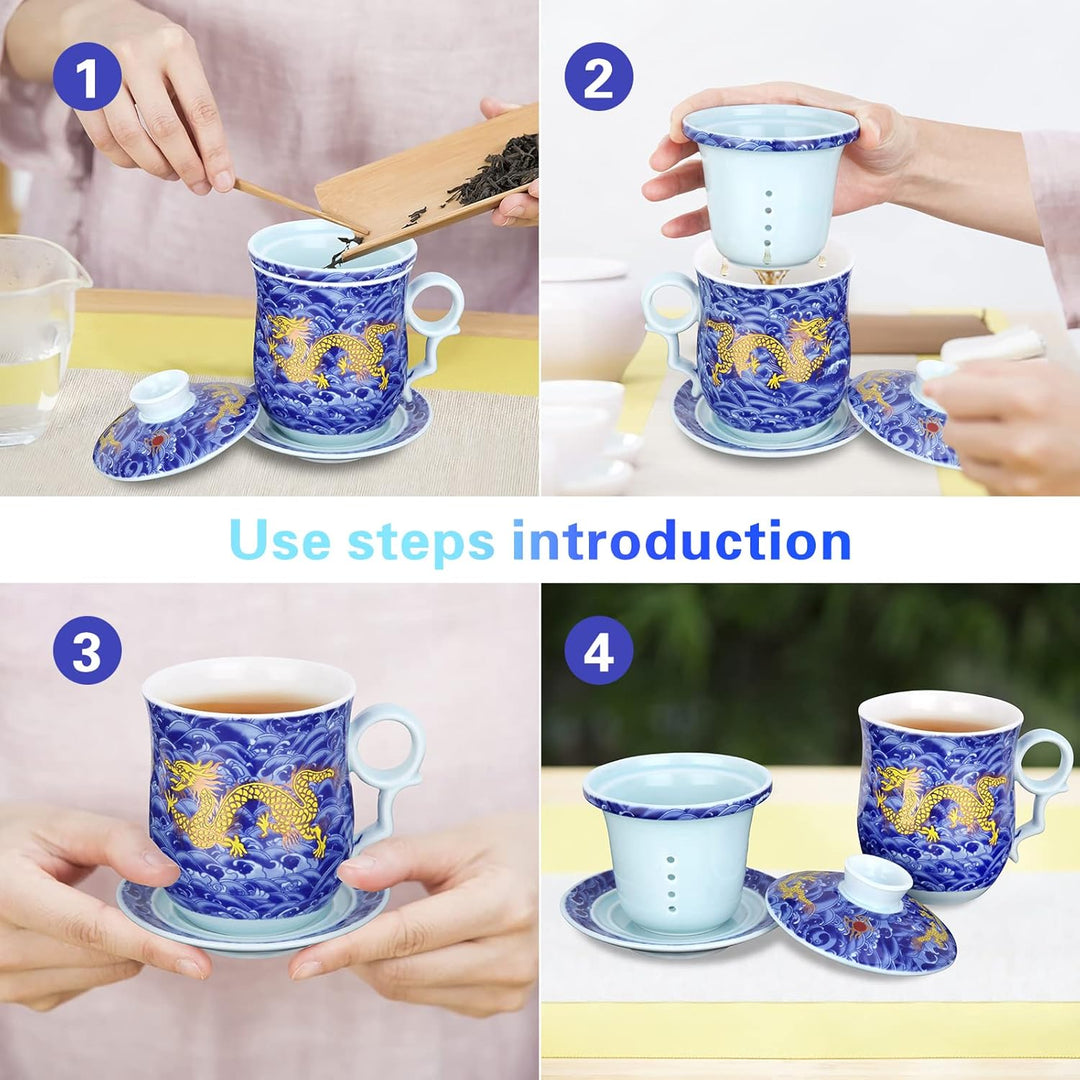 1

2

Use steps introduction

3

4