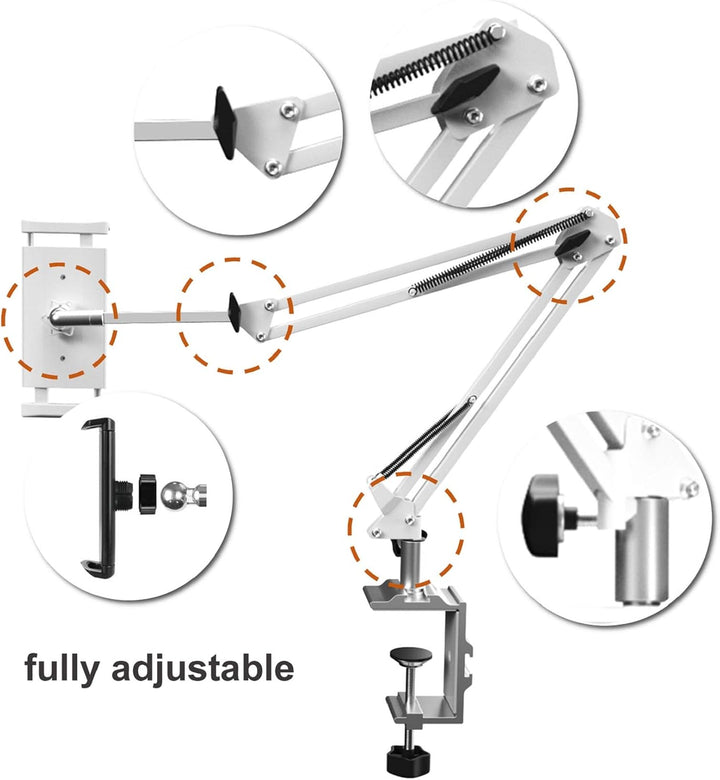 fully adjustable