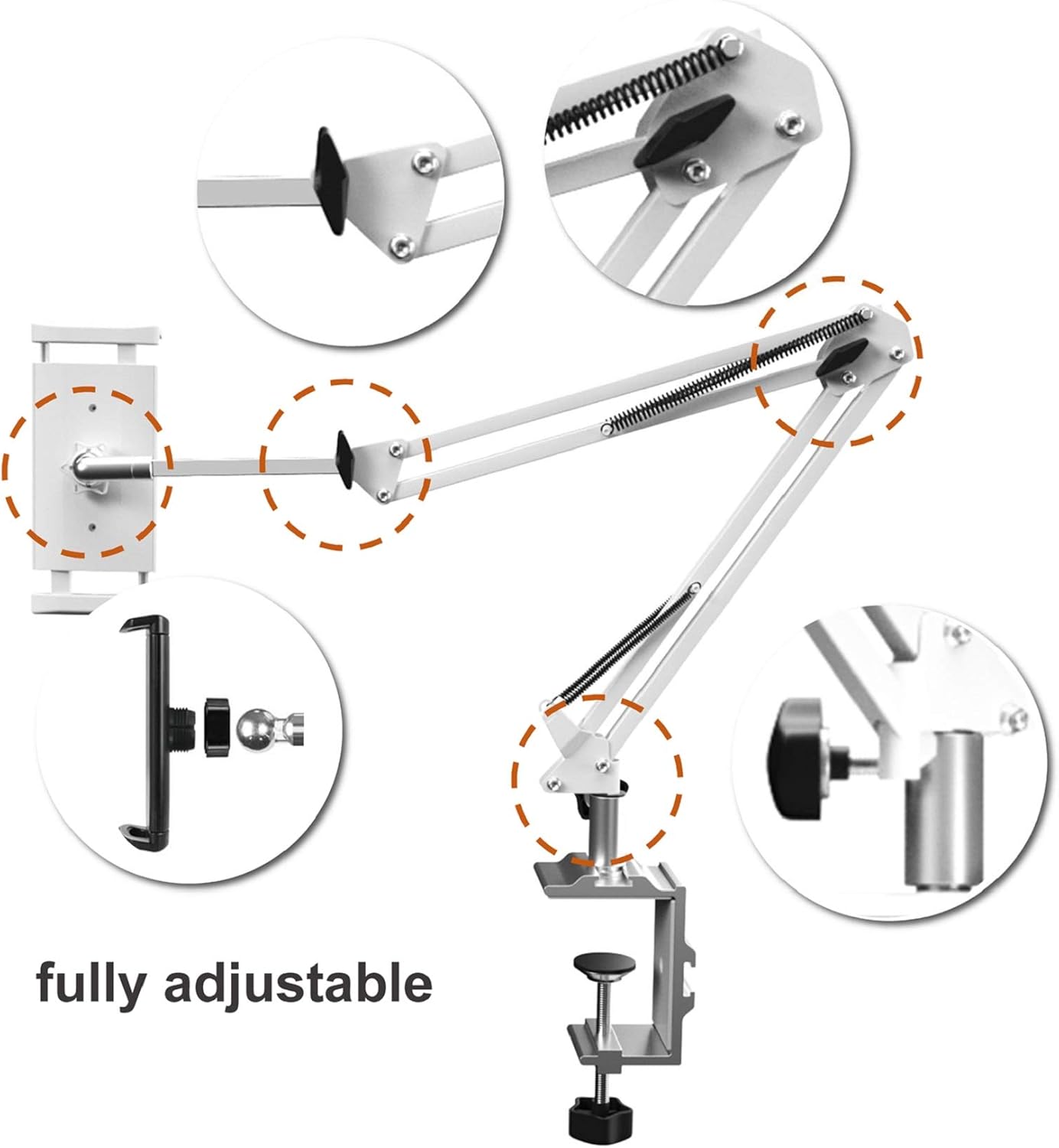 fully adjustable