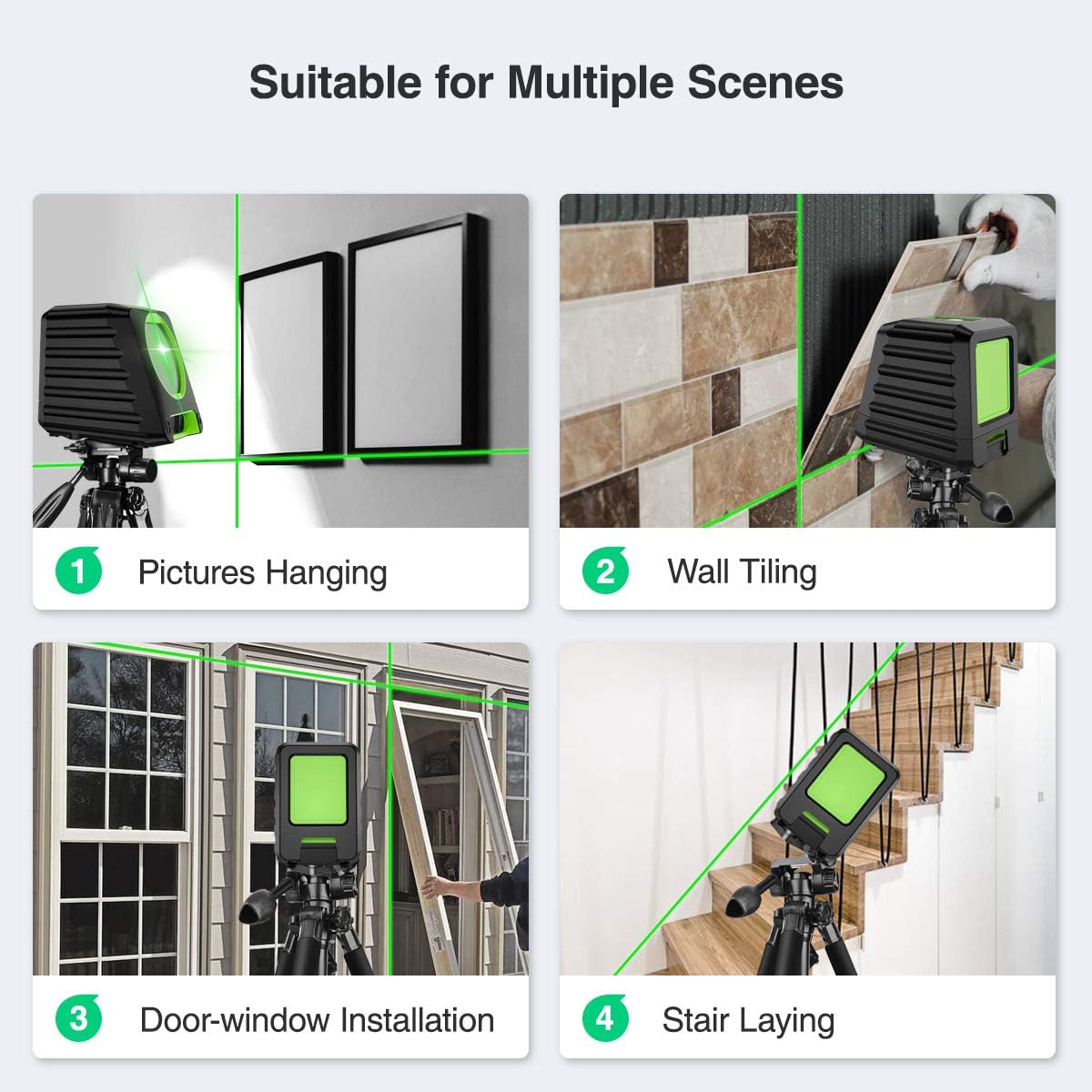 Suitable for Multiple Scenes

1 Pictures Hanging

2 Wall Tiling

3 Door-window Installation

4 Stair Laying