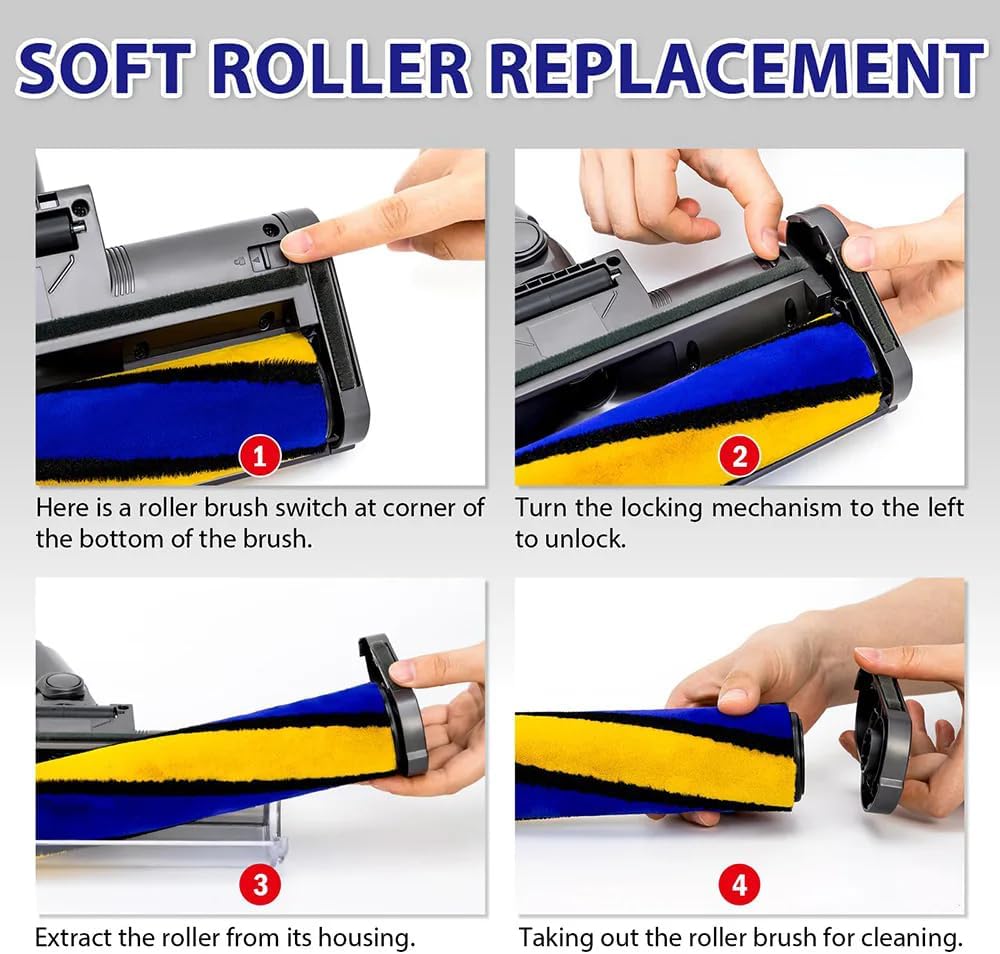 SOFT ROLLER REPLACEMENT

1

Here is a roller brush switch at corner of the bottom of the brush.

2

Turn the locking mechanism to the left to unlock.

3

Extract the roller from its housing.

4

Taking out the roller brush for cleaning.