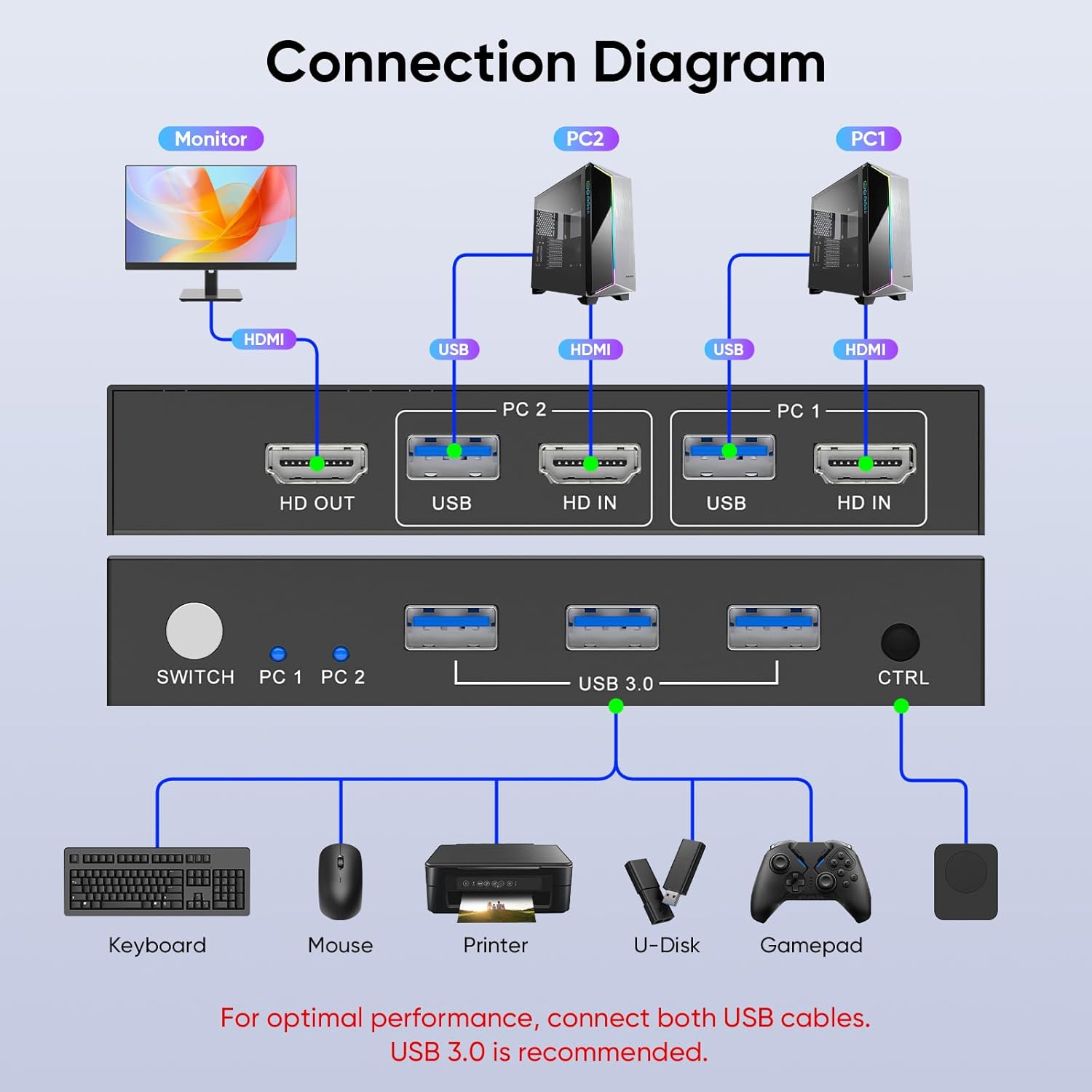 Connection Diagram

Monitor

PC2

PC1

HDMI

USB

HDMI

USB

HDMI

PC 2

PC 1

HD OUT

USB

HD IN

USB

HD IN

SWITCH

PC 1

PC 2

USB 3.0

CTRL

Keyboard

Mouse

Printer

U-Disk

Gamepad

For optimal performance, connect both USB cables.
USB 3.0 is recommended.