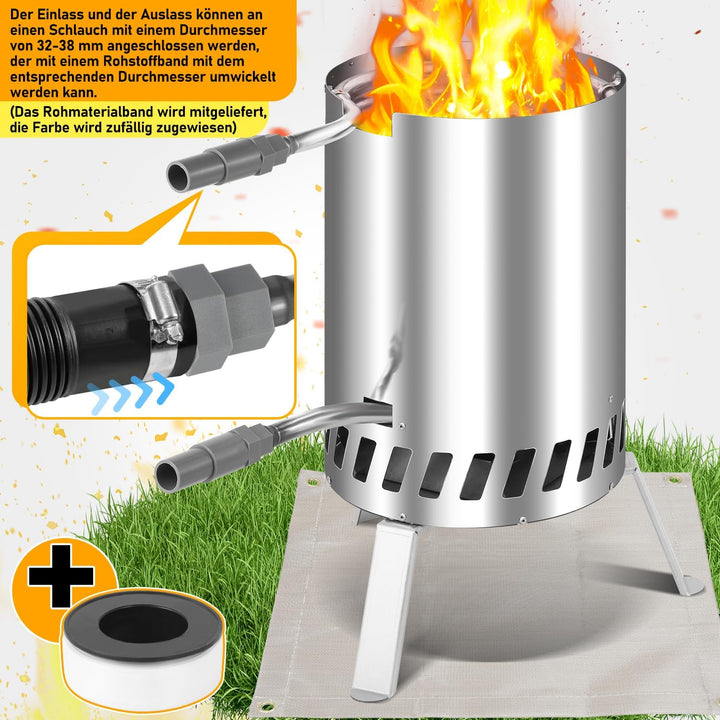 Der Einlass und der Auslass können an einen Schlauch mit einem Durchmesser von 32-38 mm angeschlossen werden, der mit einem Rohstoffband mit dem entsprechenden Durchmesser umwickelt werden kann.

(Das Rohmaterialband wird mitgeliefert, die Farbe wird zufällig zugewiesen)