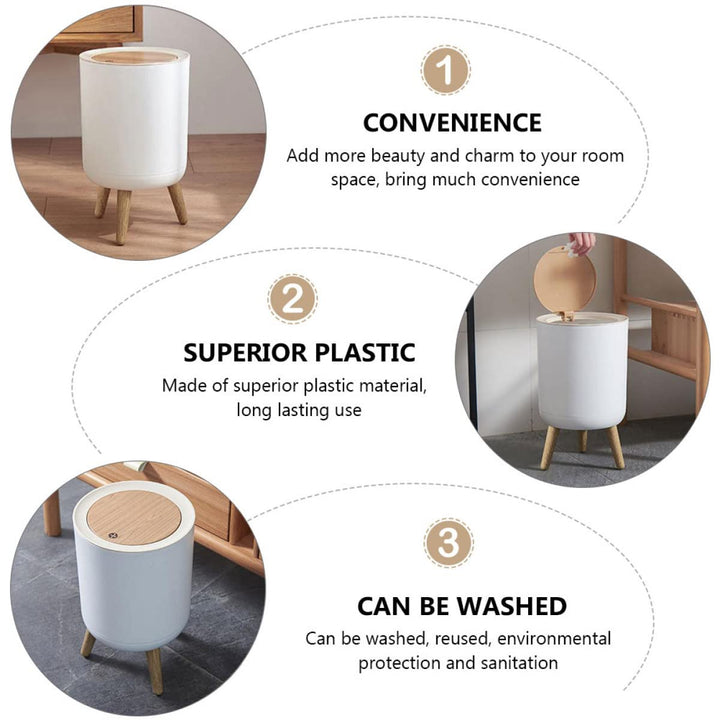 1

CONVENIENCE

Add more beauty and charm to your room space, bring much convenience

2

SUPERIOR PLASTIC

Made of superior plastic material, long lasting use

3

CAN BE WASHED

Can be washed, reused, environmental protection and sanitation