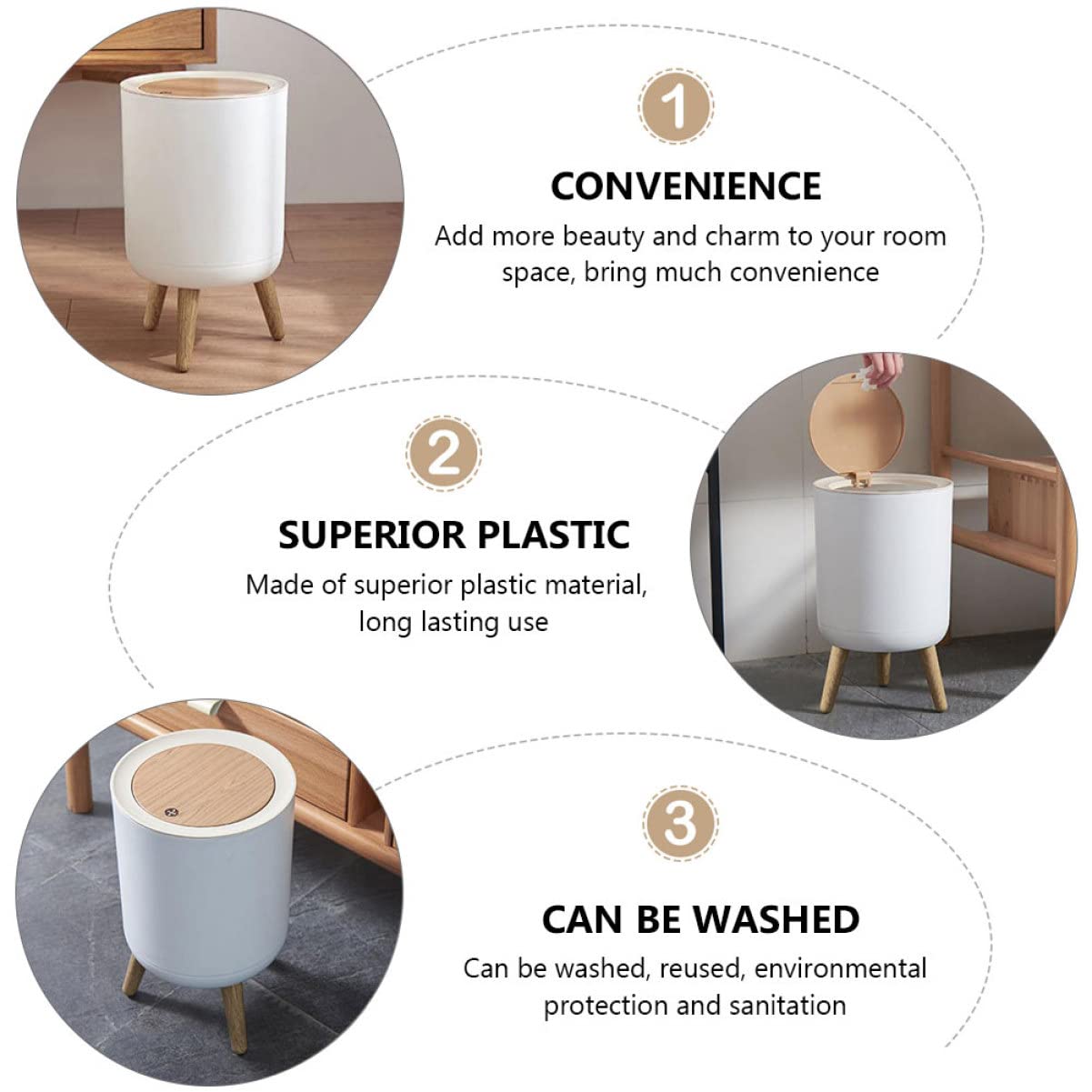 1
CONVENIENCE
Add more beauty and charm to your room space, bring much convenience

2
SUPERIOR PLASTIC
Made of superior plastic material, long lasting use

3
CAN BE WASHED
Can be washed, reused, environmental protection and sanitation