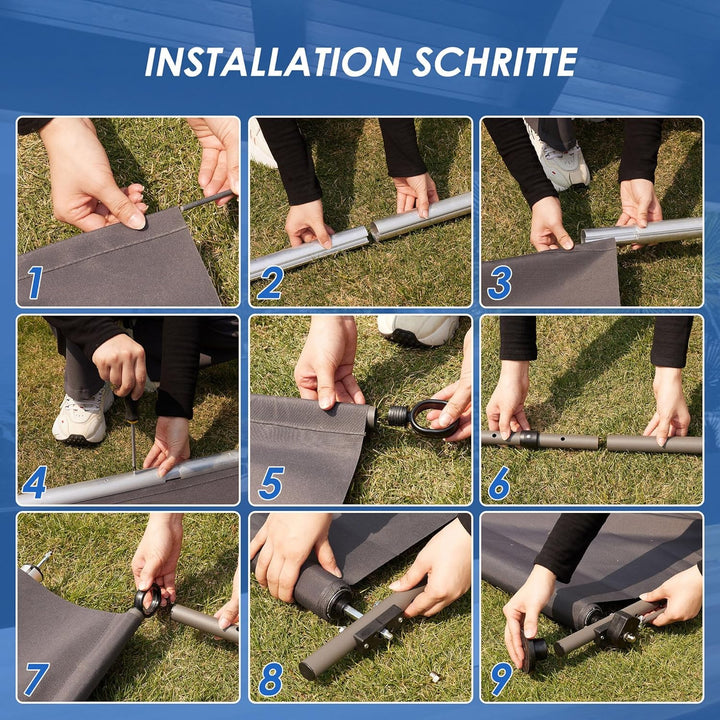 INSTALLATION SCHRITTE

1

2

3

4

5

6

7

8

9