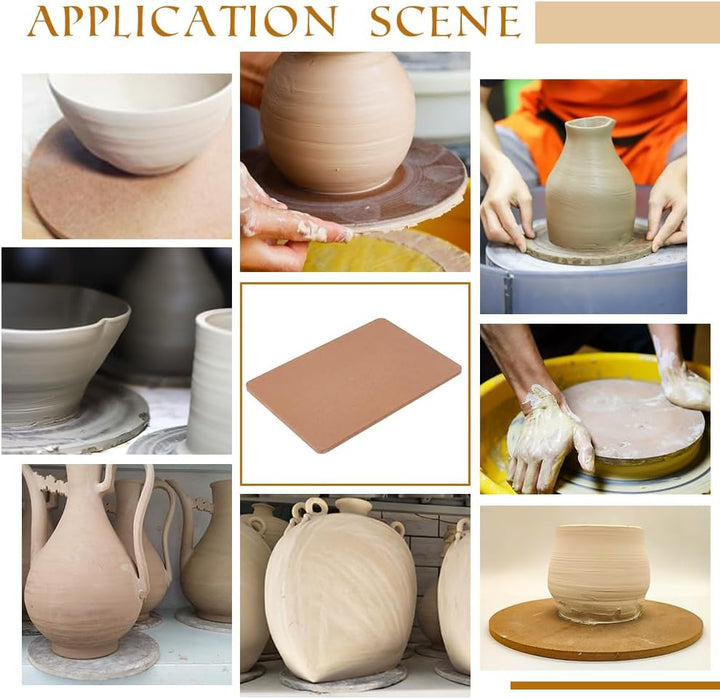 APPLICATION SCENE