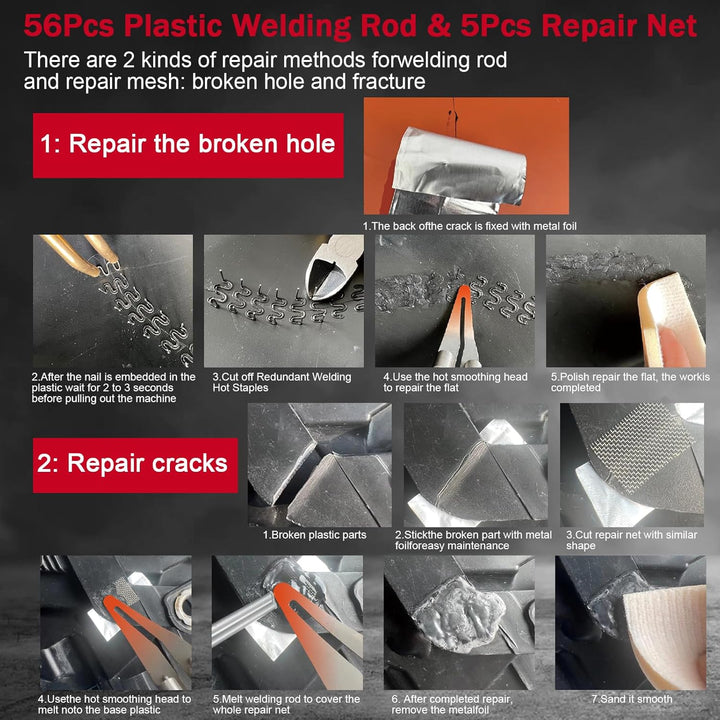 56Pcs Plastic Welding Rod & 5Pcs Repair Net

There are 2 kinds of repair methods forwelding rod and repair mesh: broken hole and fracture

1: Repair the broken hole

1.The back ofthe crack is fixed with metal foil

2.After the nail is embedded in the plastic wait for 2 to 3 seconds before pulling out the machine

3.Cut off Redundant Welding Hot Staples

4.Use the hot smoothing head to repair the flat

5.Polish repair the flat, the workis completed

2: Repair cracks

1.Broken plastic parts

2.Stickthe broken part with metal foilforeasy maintenance

3.Cut repair net with similar shape

4.Usethe hot smoothing head to melt noto the base plastic

5.Melt welding rod to cover the whole repair net

6. After completed repair, remove the metalfoil

7.Sand it smooth