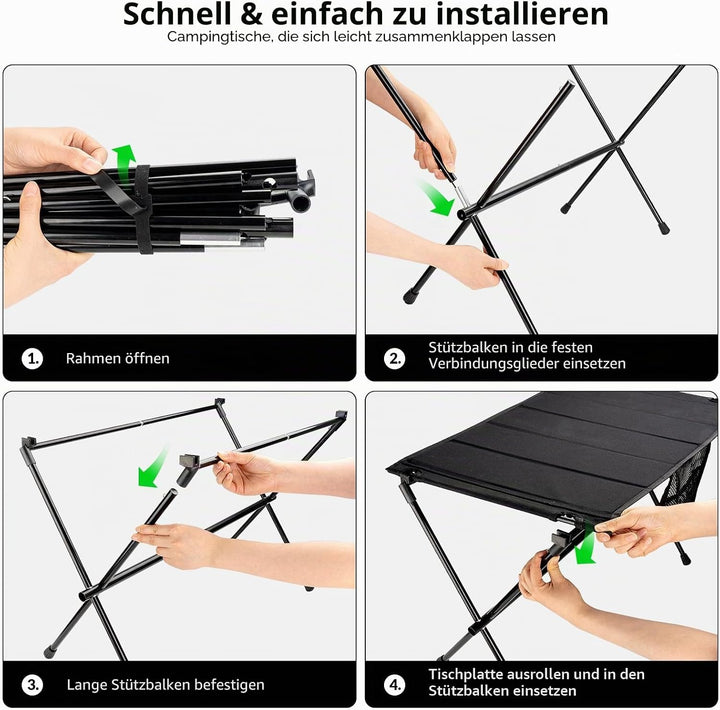 Schnell & einfach zu installieren

Campingtische, die sich leicht zusammenklappen lassen

1. Rahmen öffnen

2. Stützbalken in die festen Verbindungsglieder einsetzen

3. Lange Stützbalken befestigen

4. Tischplatte ausrollen und in den Stützbalken einsetzen