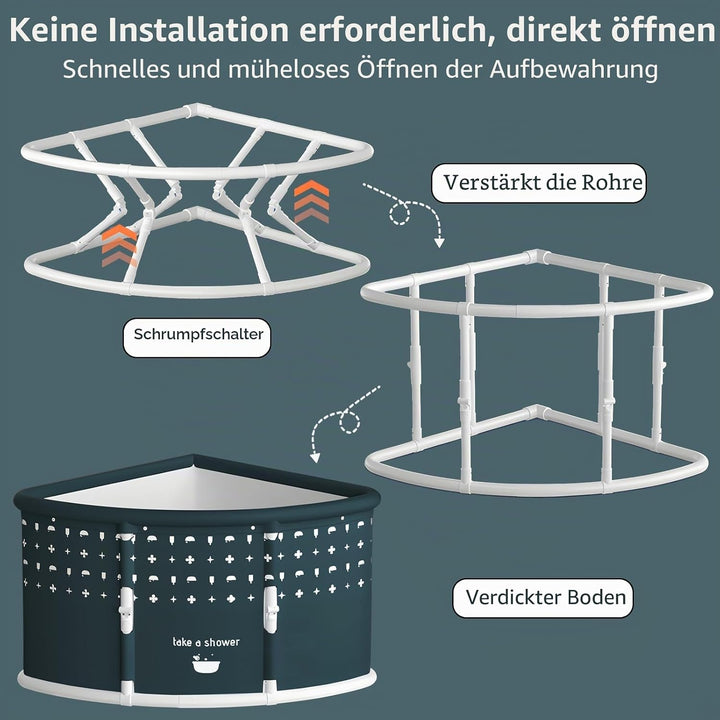 Keine Installation erforderlich, direkt öffnen

Schnelles und müheloses Öffnen der Aufbewahrung

Verstärkt die Rohre

Schrumpfschalter

Verdickter Boden

take a shower