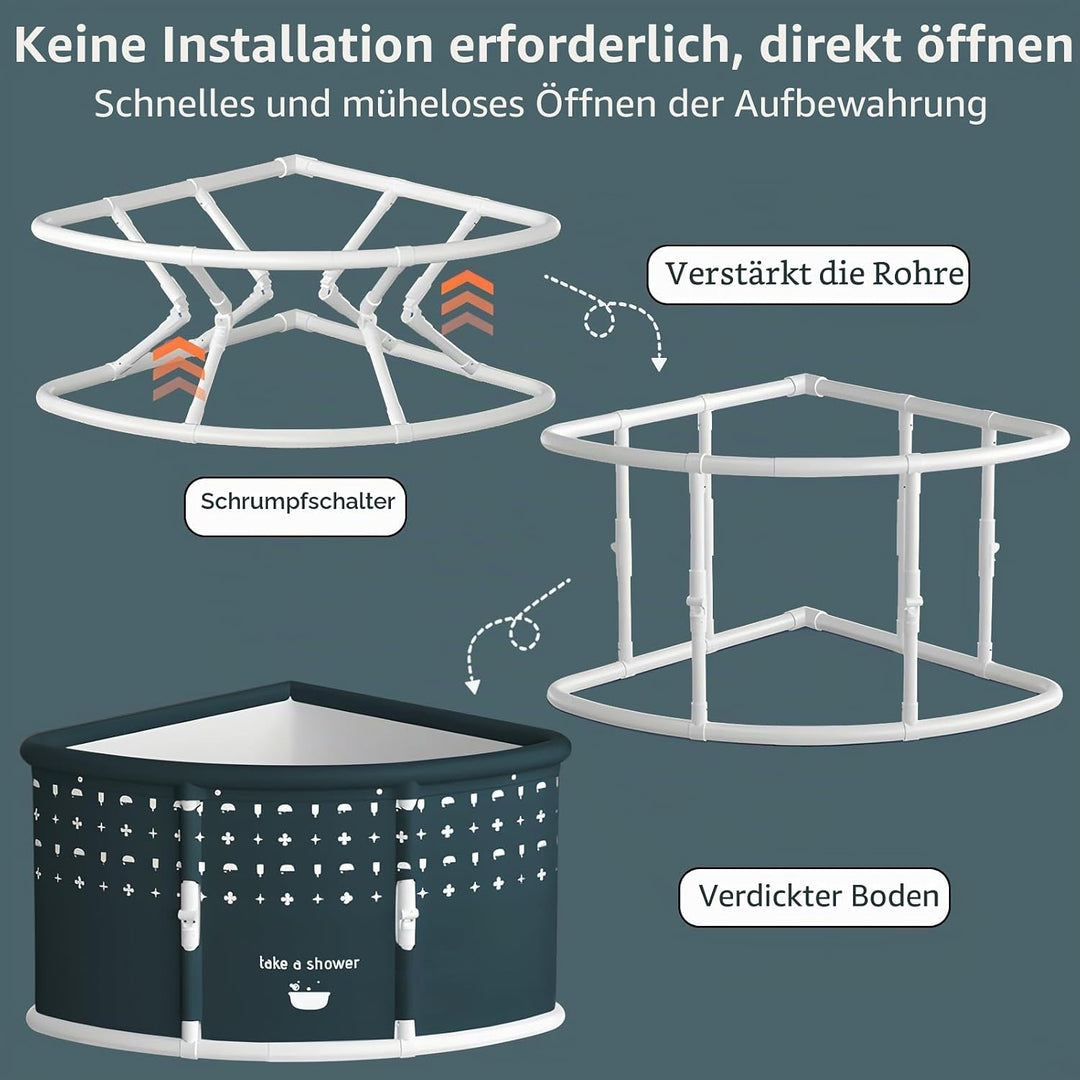 Keine Installation erforderlich, direkt öffnen
Schnelles und müheloses Öffnen der Aufbewahrung

Verstärkt die Rohre

Schrumpfschalter

Verdickter Boden

take a shower