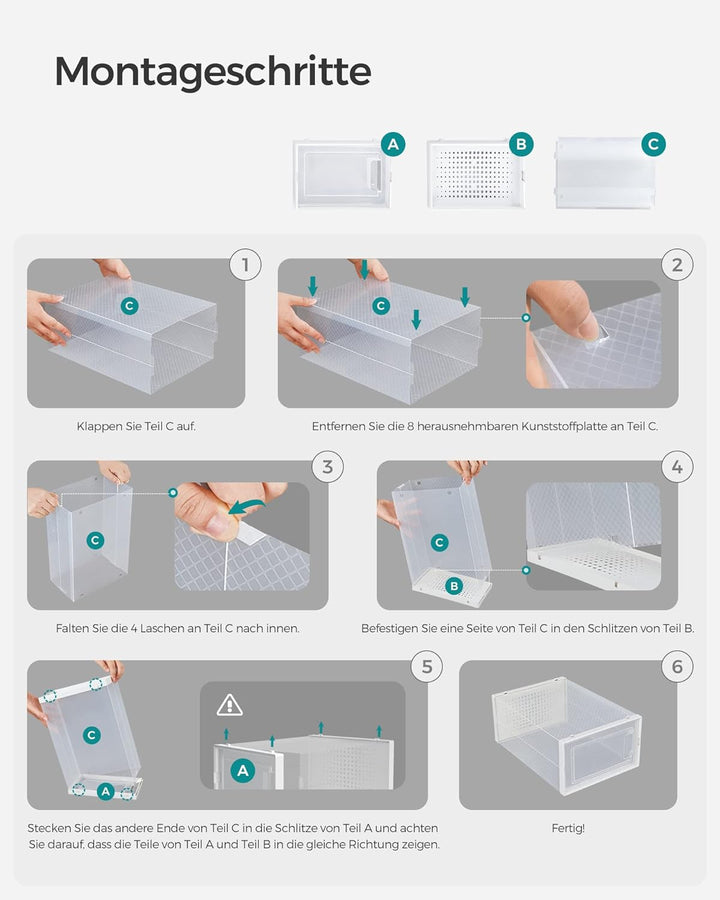 Montageschritte

A
B
C

1
C
Klappen Sie Teil C auf.

2
C
Entfernen Sie die 8 herausnehmbaren Kunststoffplatte an Teil C.

3
C
Falten Sie die 4 Laschen an Teil C nach innen.

4
C
B
Befestigen Sie eine Seite von Teil C in den Schlitzen von Teil B.

5
C
A
A
Stecken Sie das andere Ende von Teil C in die Schlitze von Teil A und achten Sie darauf, dass die Teile von Teil A und Teil B in die gleiche Richtung zeigen.

6
Fertig!