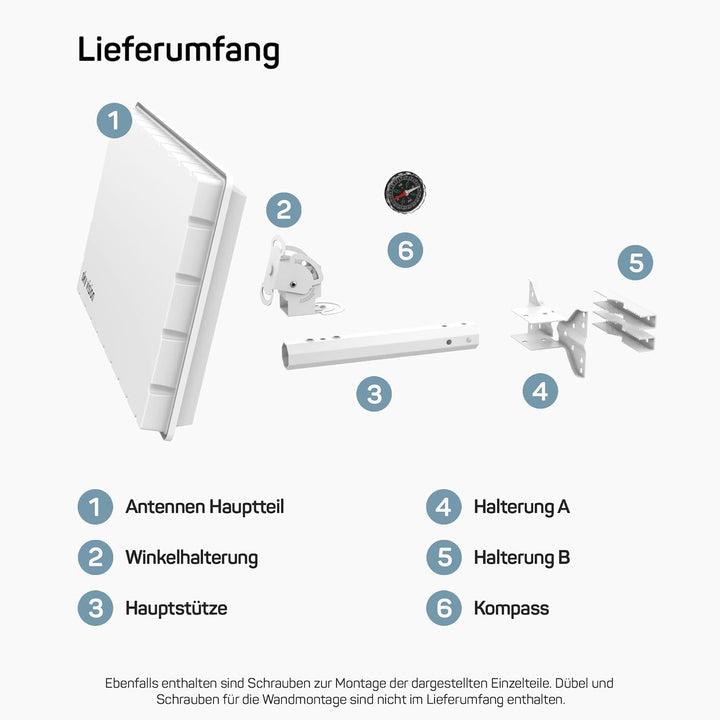 Lieferumfang

1

2

6

5

3

4

1 Antennen Hauptteil

2 Winkelhalterung

3 Hauptstütze

4 Halterung A

5 Halterung B

6 Kompass

Ebenfalls enthalten sind Schrauben zur Montage der dargestellten Einzelteile. Dübel und Schrauben für die Wandmontage sind nicht im Lieferumfang enthalten.