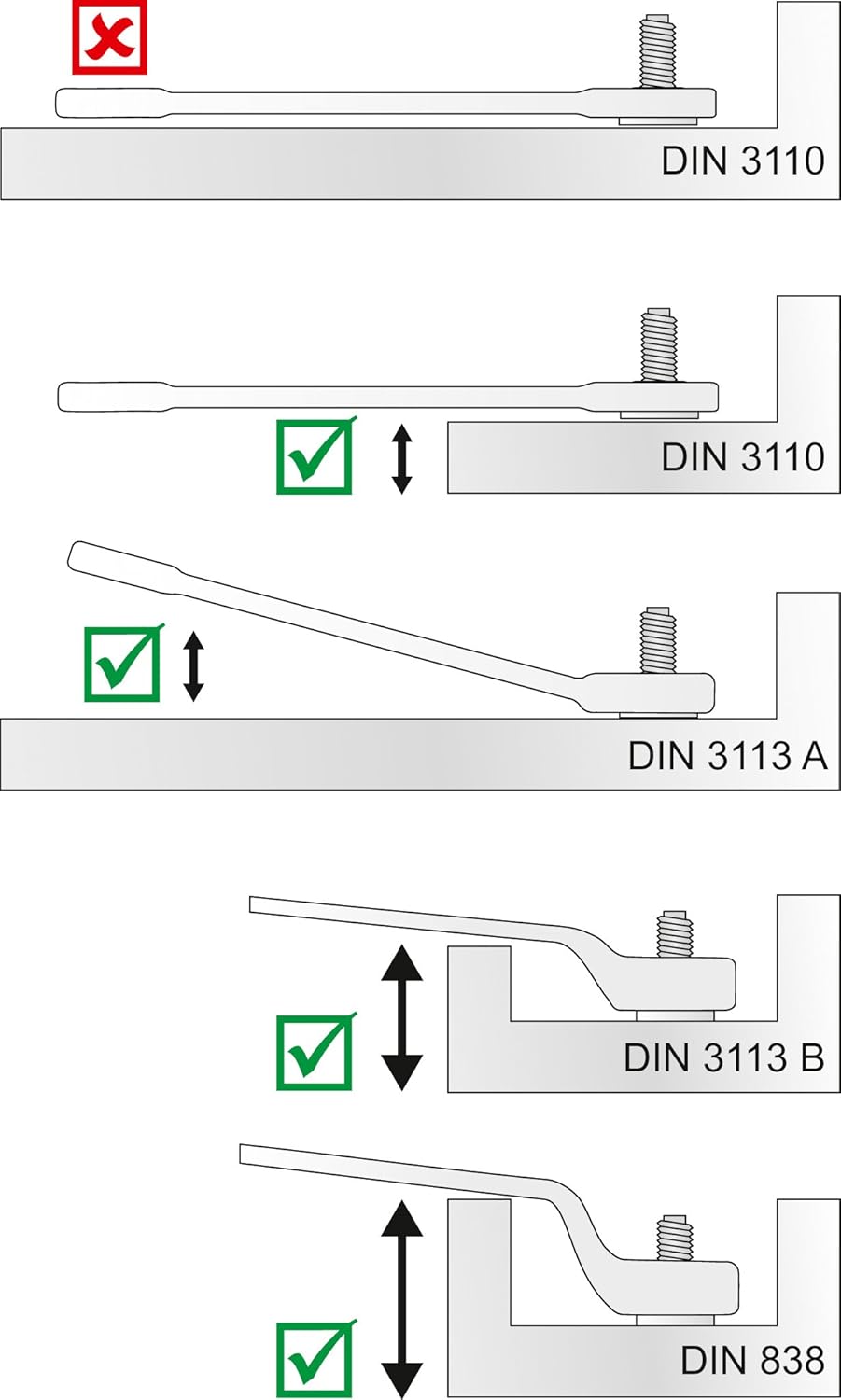 DIN 3110

DIN 3110

DIN 3113 A

DIN 3113 B

DIN 838