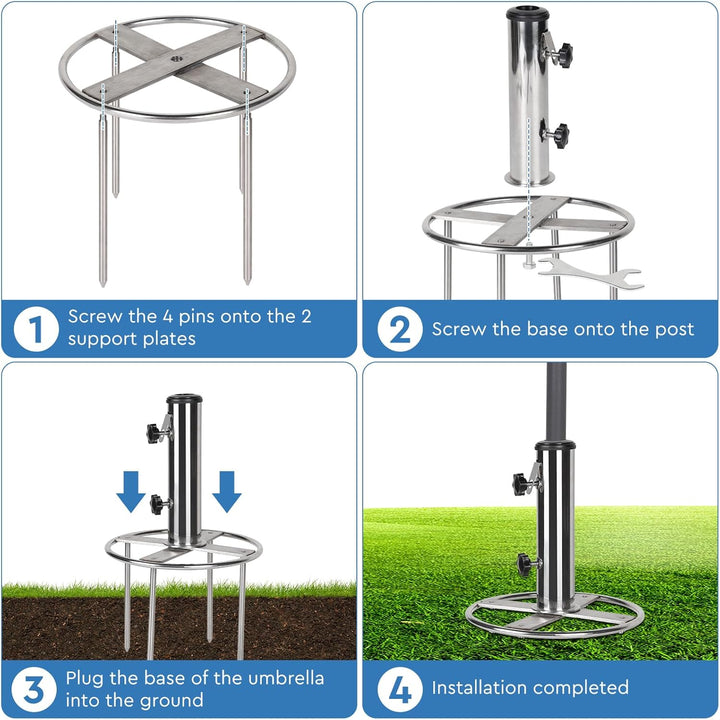 1 Screw the 4 pins onto the 2 support plates

2 Screw the base onto the post

3 Plug the base of the umbrella into the ground

4 Installation completed