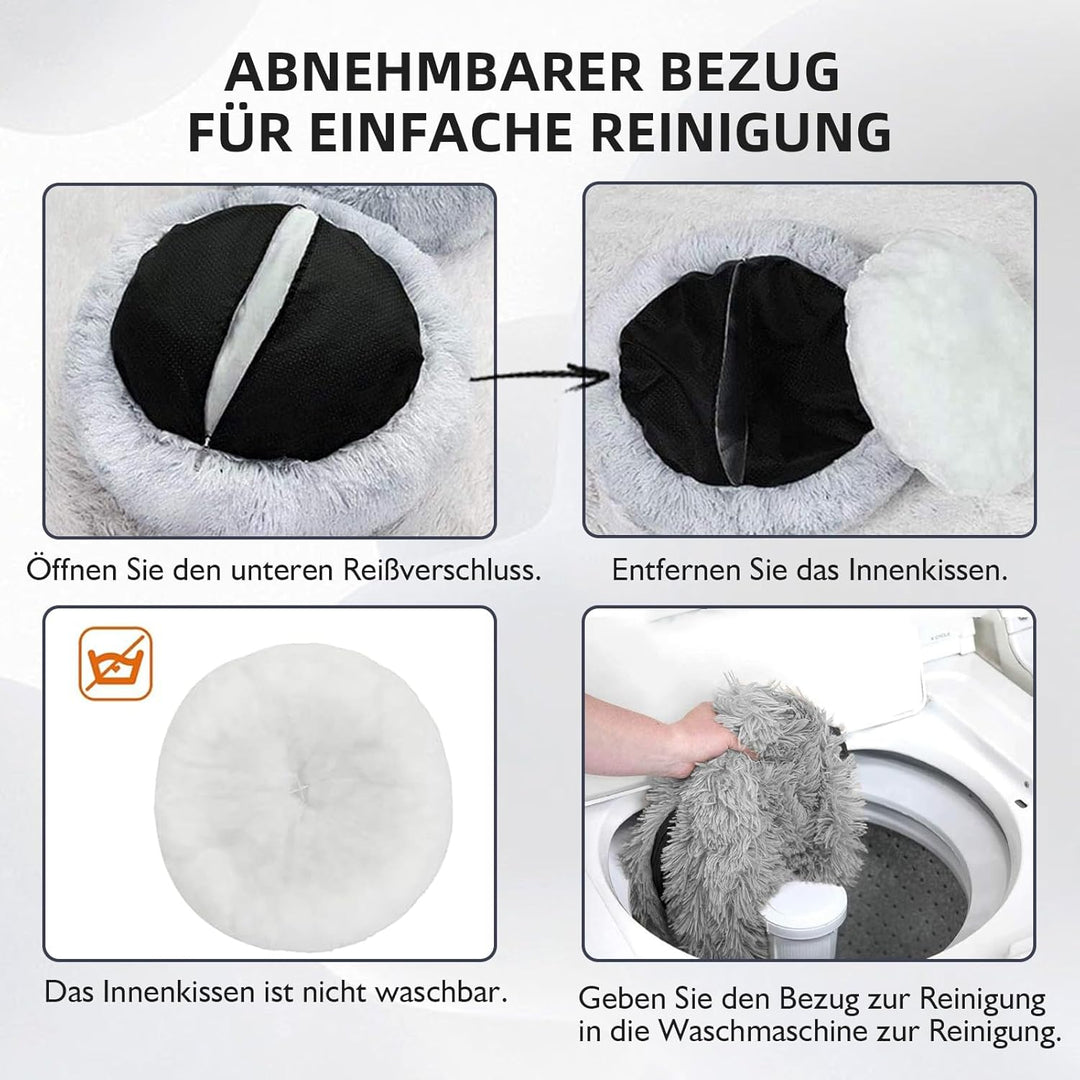 ABNEHMBARER BEZUG
FÜR EINFACHE REINIGUNG

Öffnen Sie den unteren Reißverschluss.

Entfernen Sie das Innenkissen.

Das Innenkissen ist nicht waschbar.

Geben Sie den Bezug zur Reinigung in die Waschmaschine zur Reinigung.