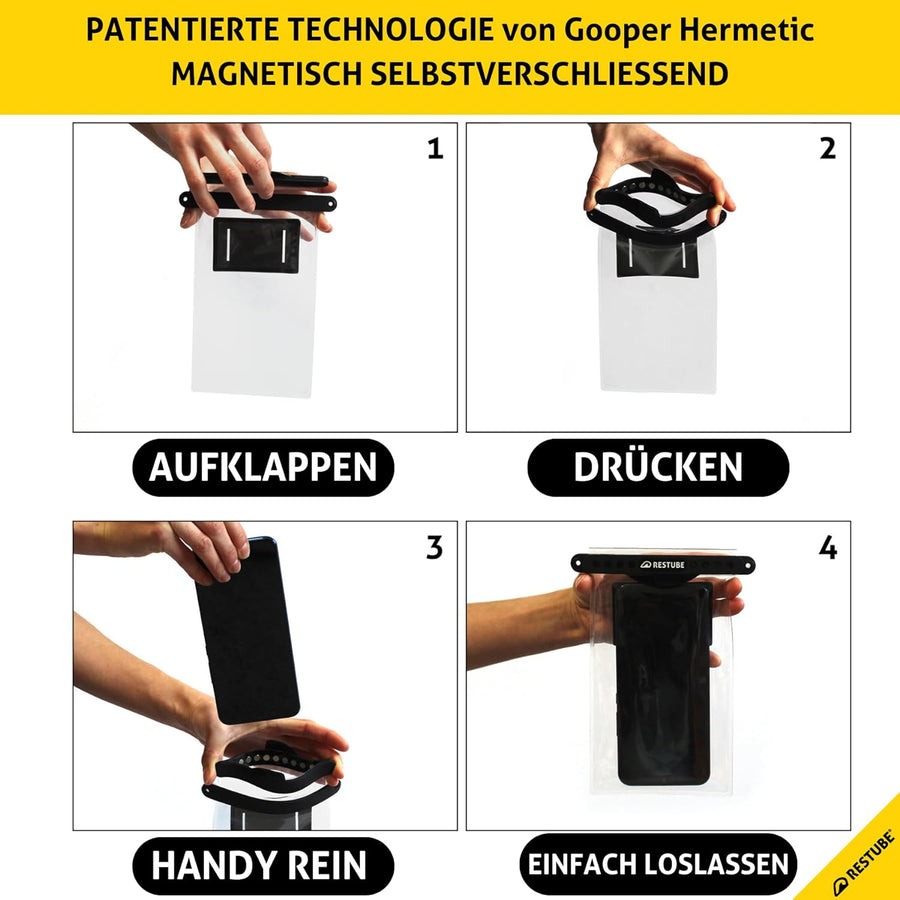 PATENTIERTE TECHNOLOGIE von Gooper Hermetic
MAGNETISCH SELBSTVERSCHLIESSEND

1

AUFKLAPPEN

2

DRÜCKEN

3

HANDY REIN

4

RESTUBE

EINFACH LOSLASSEN

RESTUBE