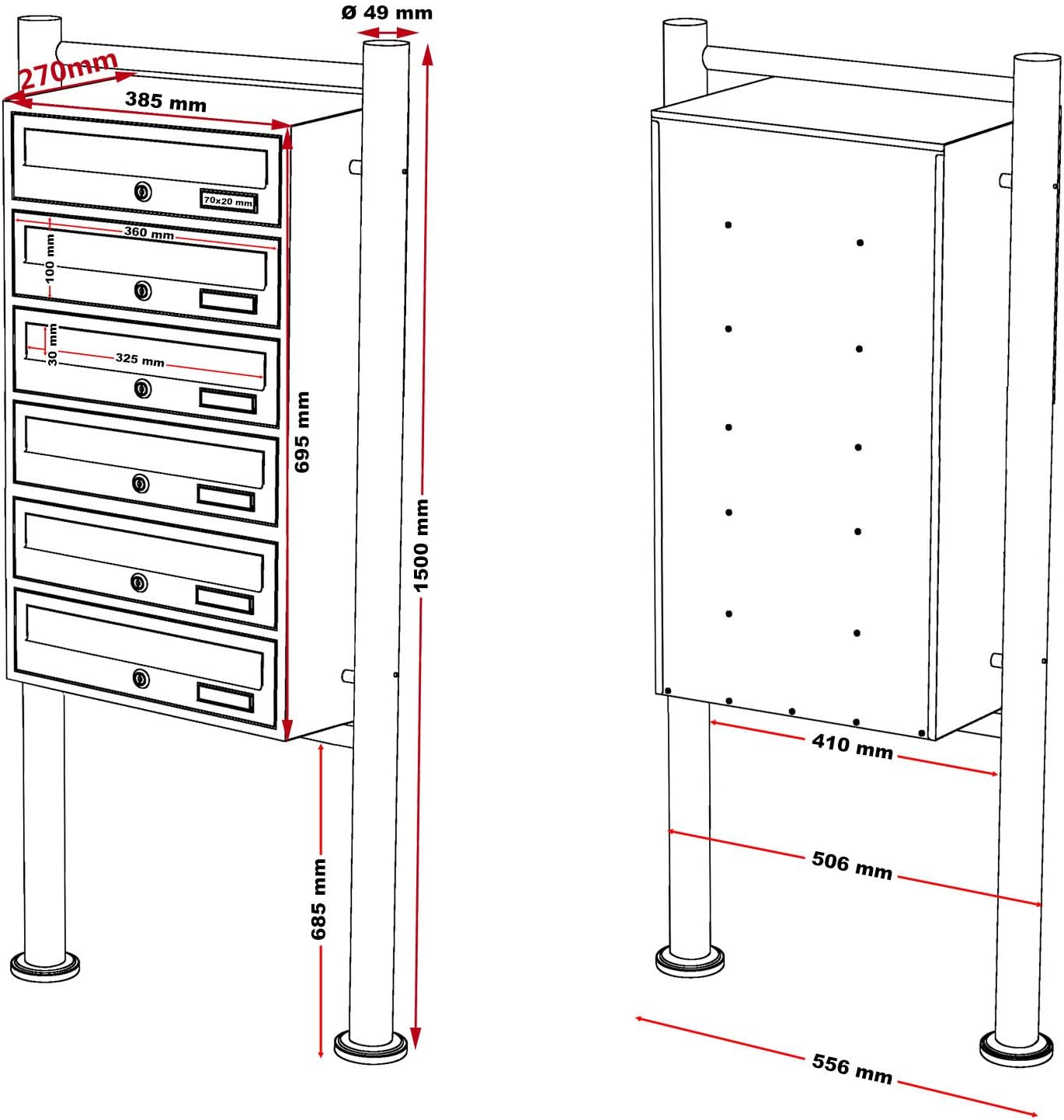 Ø 49 mm

270mm

385 mm

70x20 mm

360 mm

100 mm

30 mm

325 mm

695 mm

1500 mm

685 mm

410 mm

506 mm

556 mm