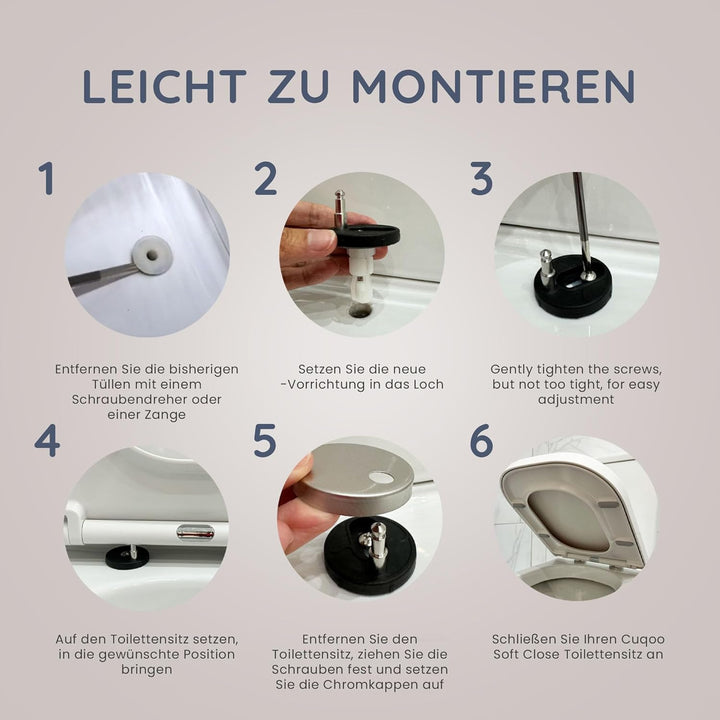 LEICHT ZU MONTIEREN

1

Entfernen Sie die bisherigen Tüllen mit einem Schraubendreher oder einer Zange

2

Setzen Sie die neue -Vorrichtung in das Loch

3

Gently tighten the screws, but not too tight, for easy adjustment

4

Auf den Toilettensitz setzen, in die gewünschte Position bringen

5

Entfernen Sie den Toilettensitz, ziehen Sie die Schrauben fest und setzen Sie die Chromkappen auf

6

Schließen Sie Ihren Cuqoo Soft Close Toilettensitz an