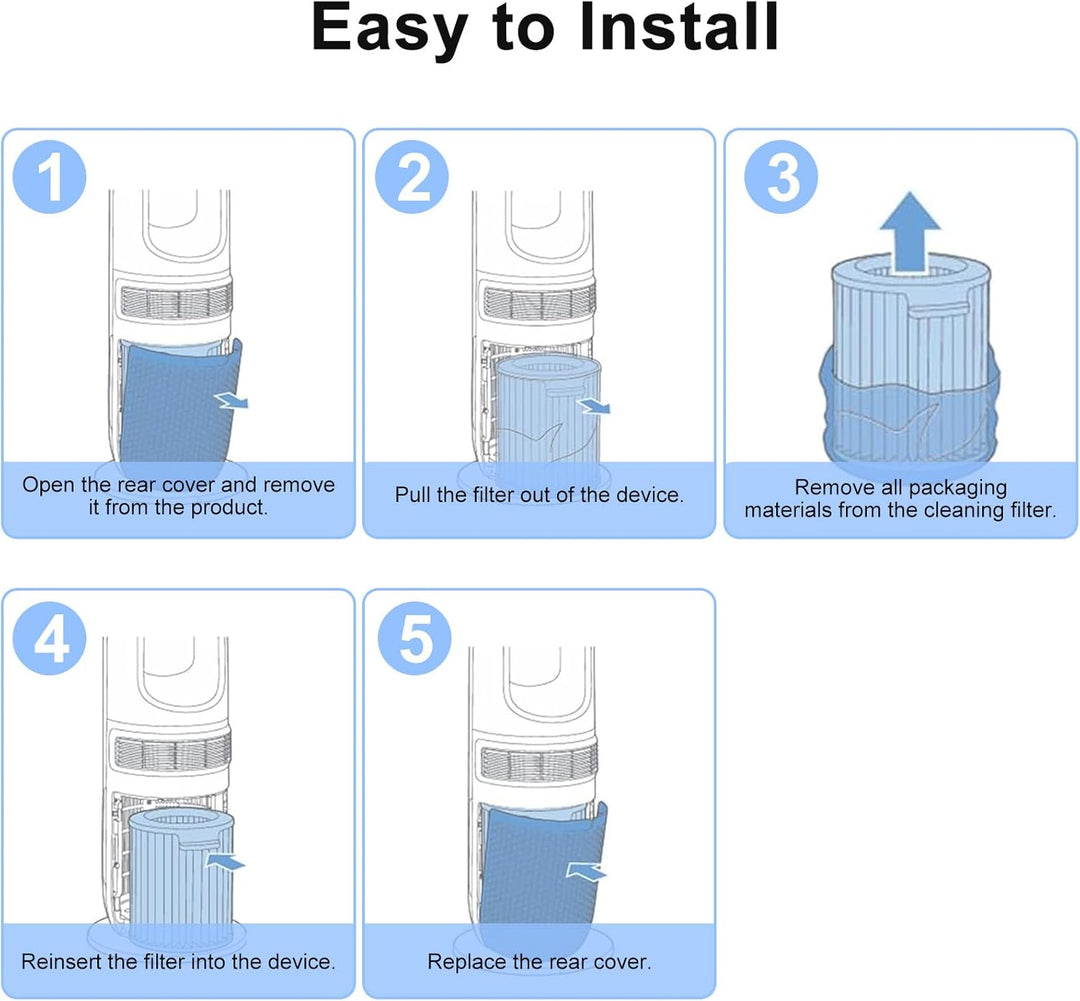 Easy to Install

1
Open the rear cover and remove it from the product.

2
Pull the filter out of the device.

3
Remove all packaging materials from the cleaning filter.

4
Reinsert the filter into the device.

5
Replace the rear cover.