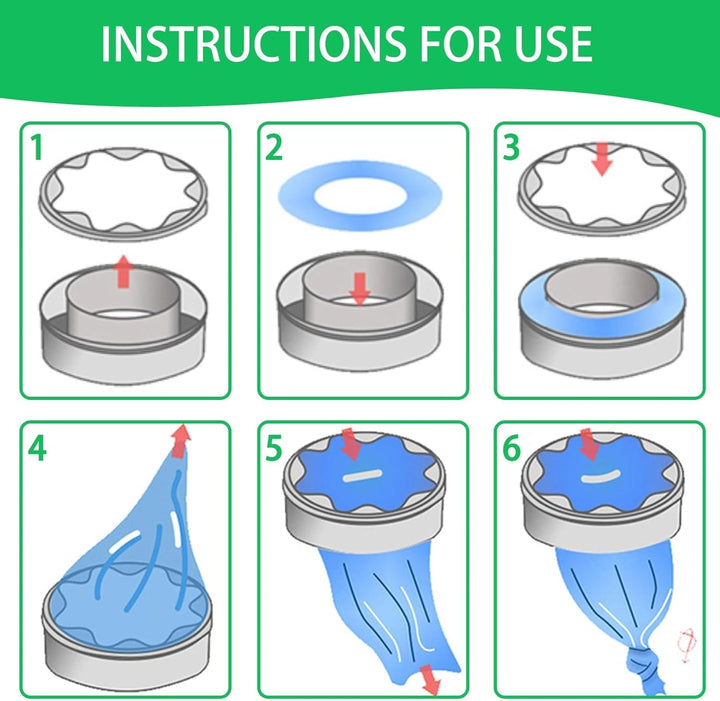 INSTRUCTIONS FOR USE

1

2

3

4

5

6