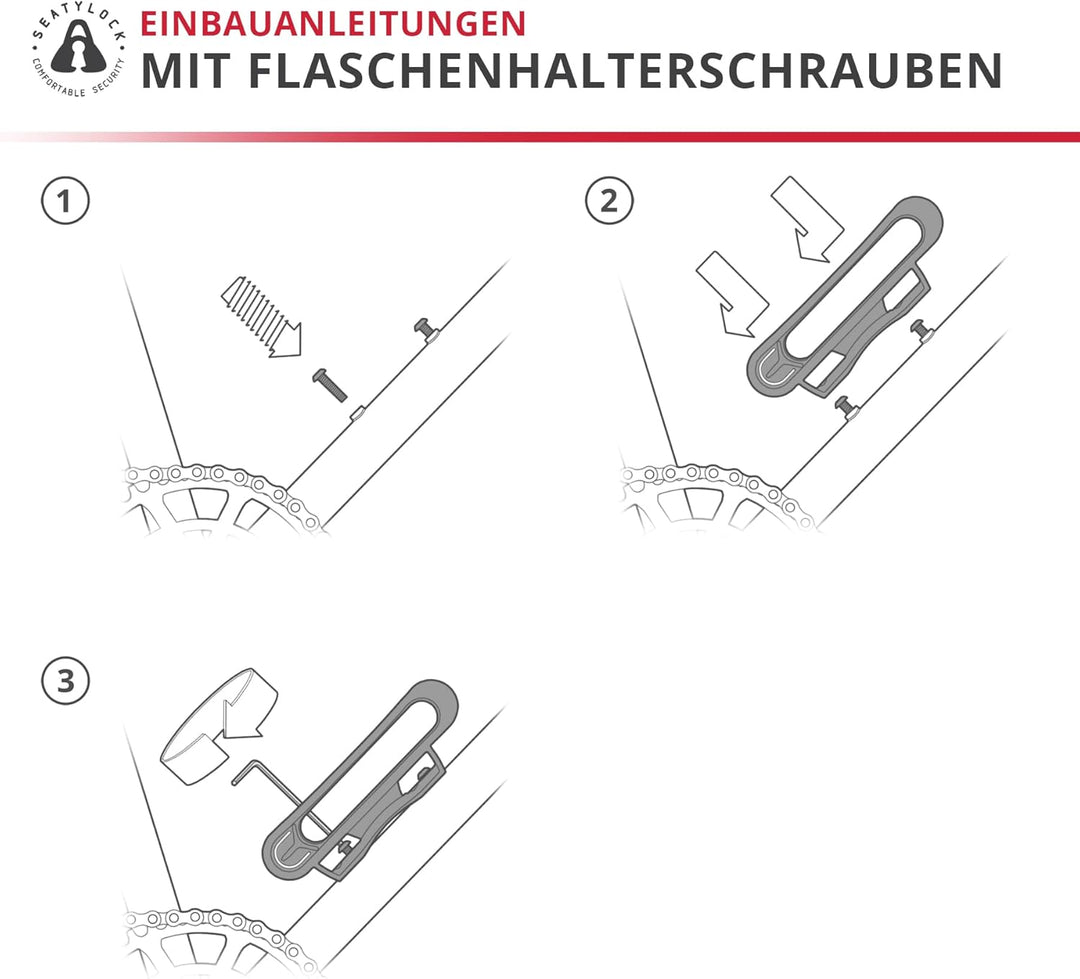 SEATYLOCK
COMFORTABLE SECURITY

EINBAUANLEITUNGEN
MIT FLASCHENHALTERSCHRAUBEN

1

2

3