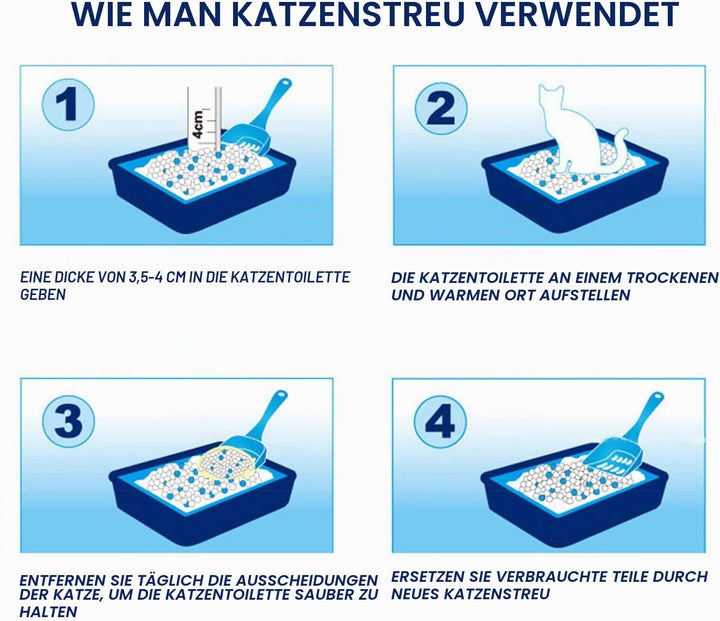 WIE MAN KATZENSTREU VERWENDET

1

4cm

EINE DICKE VON 3,5-4 CM IN DIE KATZENTOILETTE GEBEN

2

DIE KATZENTOILETTE AN EINEM TROCKENEN UND WARMEN ORT AUFSTELLEN

3

ENTFERNEN SIE TÄGLICH DIE AUSSCHEIDUNGEN DER KATZE, UM DIE KATZENTOILETTE SAUBER ZU HALTEN

4

ERSETZEN SIE VERBRAUCHTE TEILE DURCH NEUES KATZENSTREU