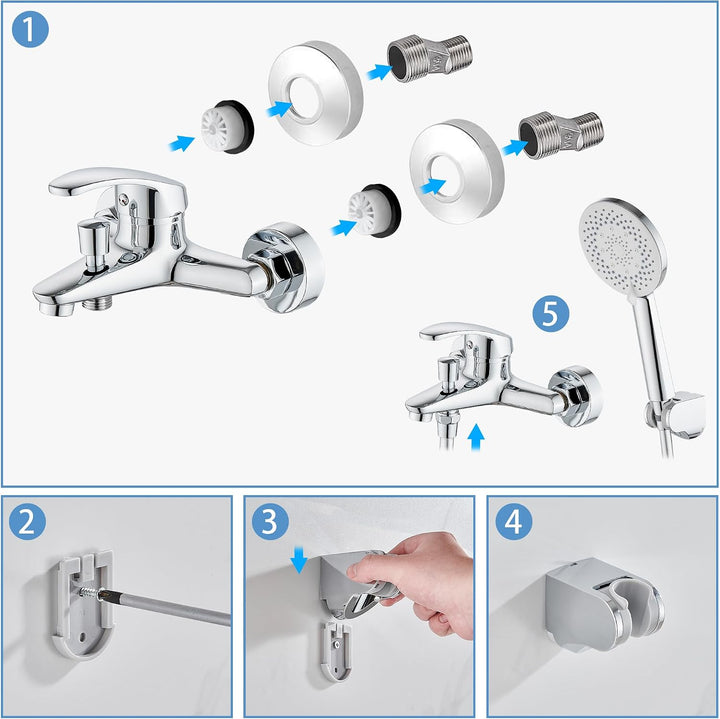 1

5

2

3

4