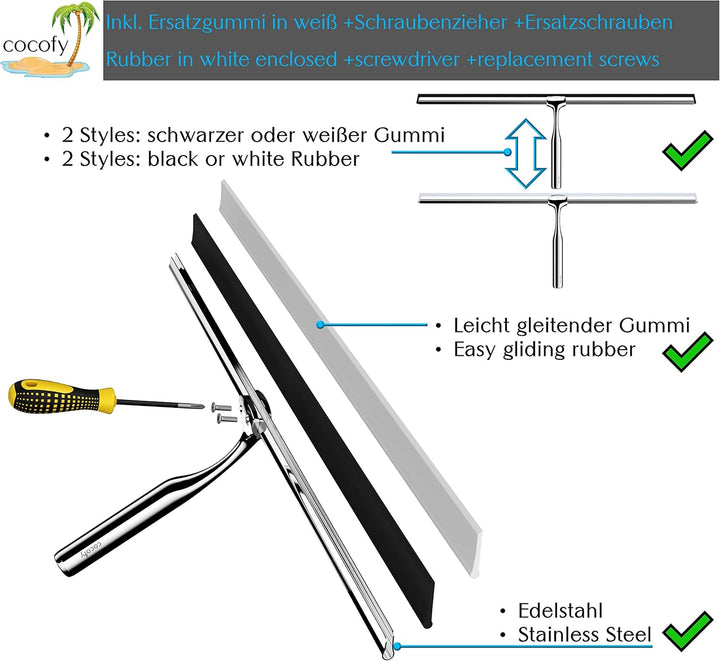 cocofy

Inkl. Ersatzgummi in weiß +Schraubenzieher +Ersatzschrauben
Rubber in white enclosed +screwdriver +replacement screws

• 2 Styles: schwarzer oder weißer Gummi
• 2 Styles: black or white Rubber

• Leicht gleitender Gummi
• Easy gliding rubber

cocofy

• Edelstahl
• Stainless Steel