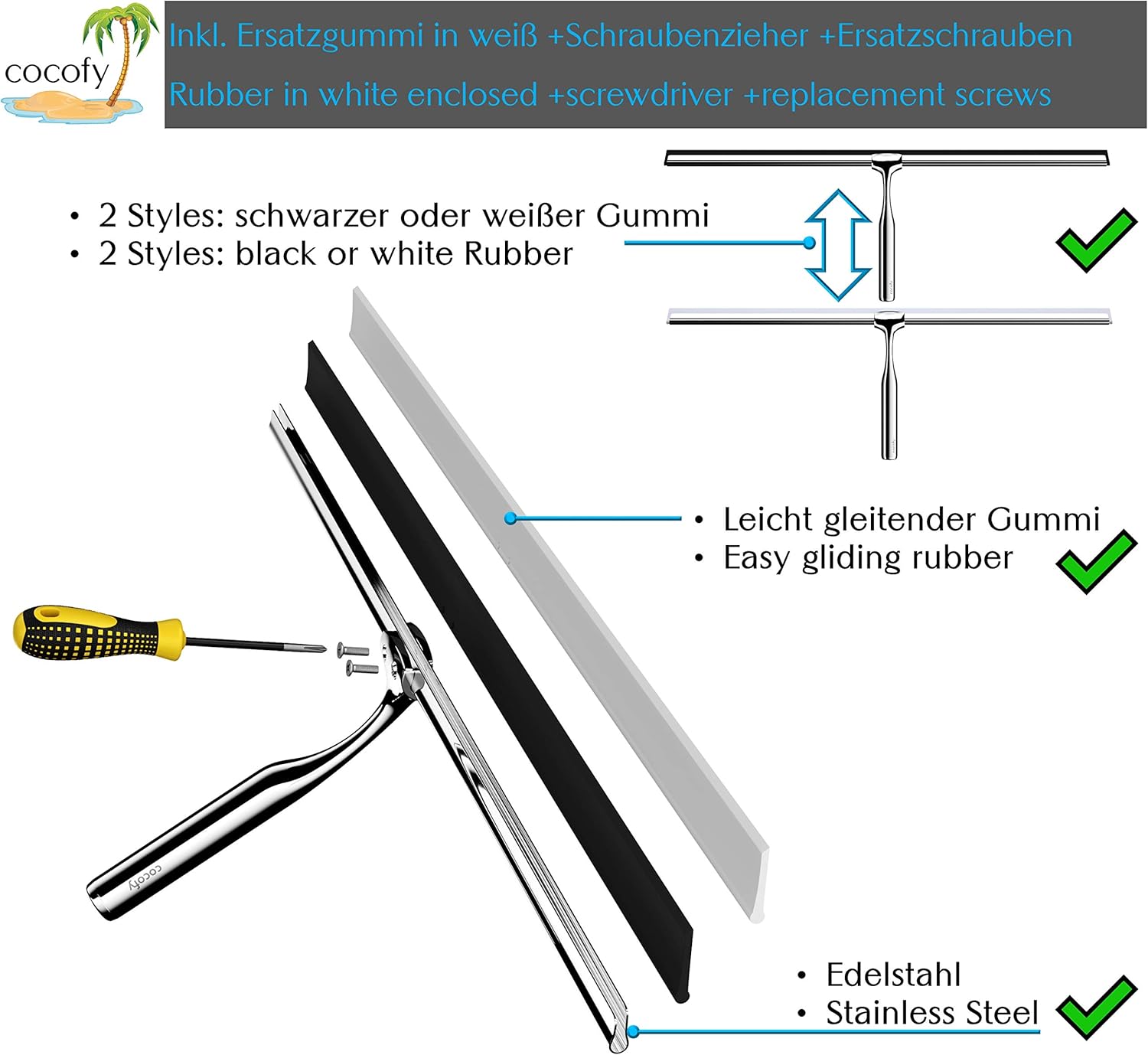 cocofy

Inkl. Ersatzgummi in weiß +Schraubenzieher +Ersatzschrauben

Rubber in white enclosed +screwdriver +replacement screws

• 2 Styles: schwarzer oder weißer Gummi
• 2 Styles: black or white Rubber

• Leicht gleitender Gummi
• Easy gliding rubber

cocofy

• Edelstahl
• Stainless Steel