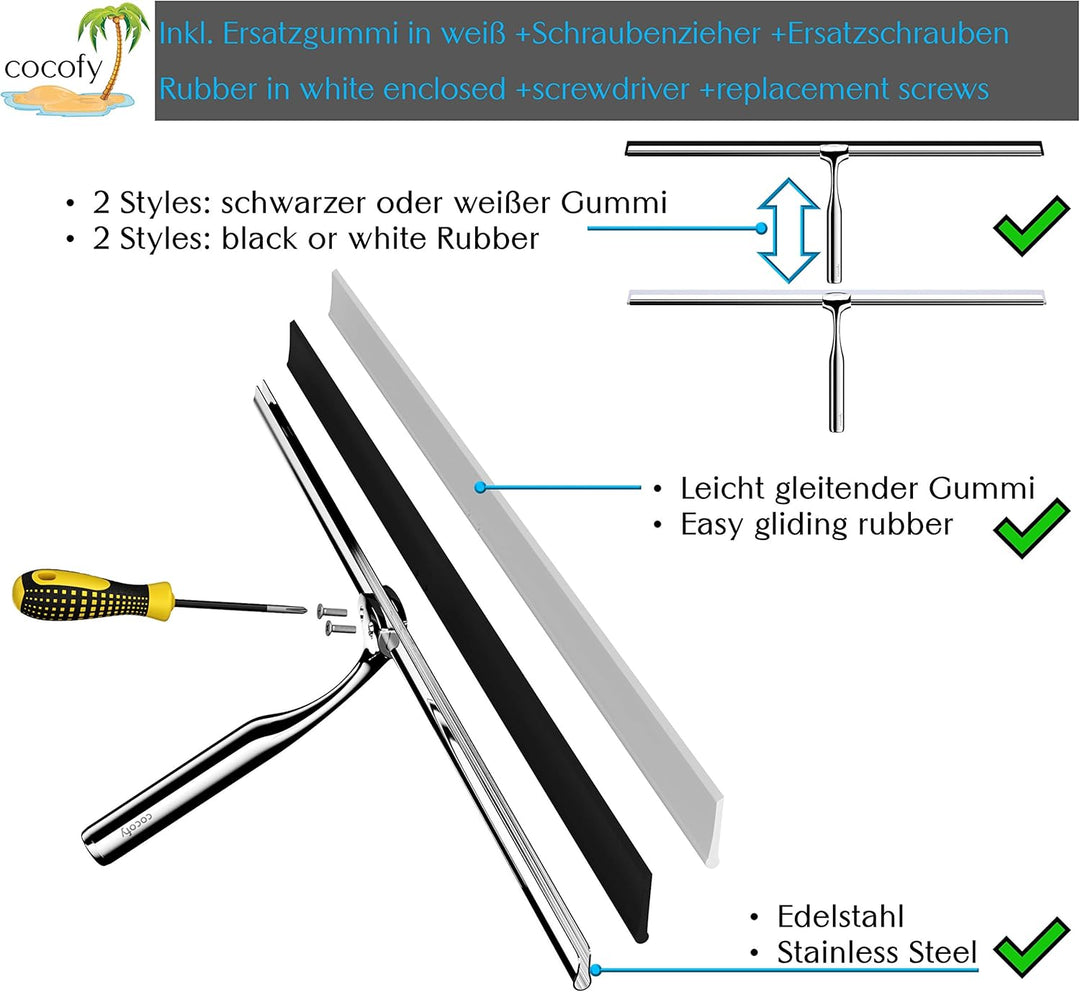 cocofy

Inkl. Ersatzgummi in weiß +Schraubenzieher +Ersatzschrauben
Rubber in white enclosed +screwdriver +replacement screws

• 2 Styles: schwarzer oder weißer Gummi
• 2 Styles: black or white Rubber

• Leicht gleitender Gummi
• Easy gliding rubber

cocofy

• Edelstahl
• Stainless Steel