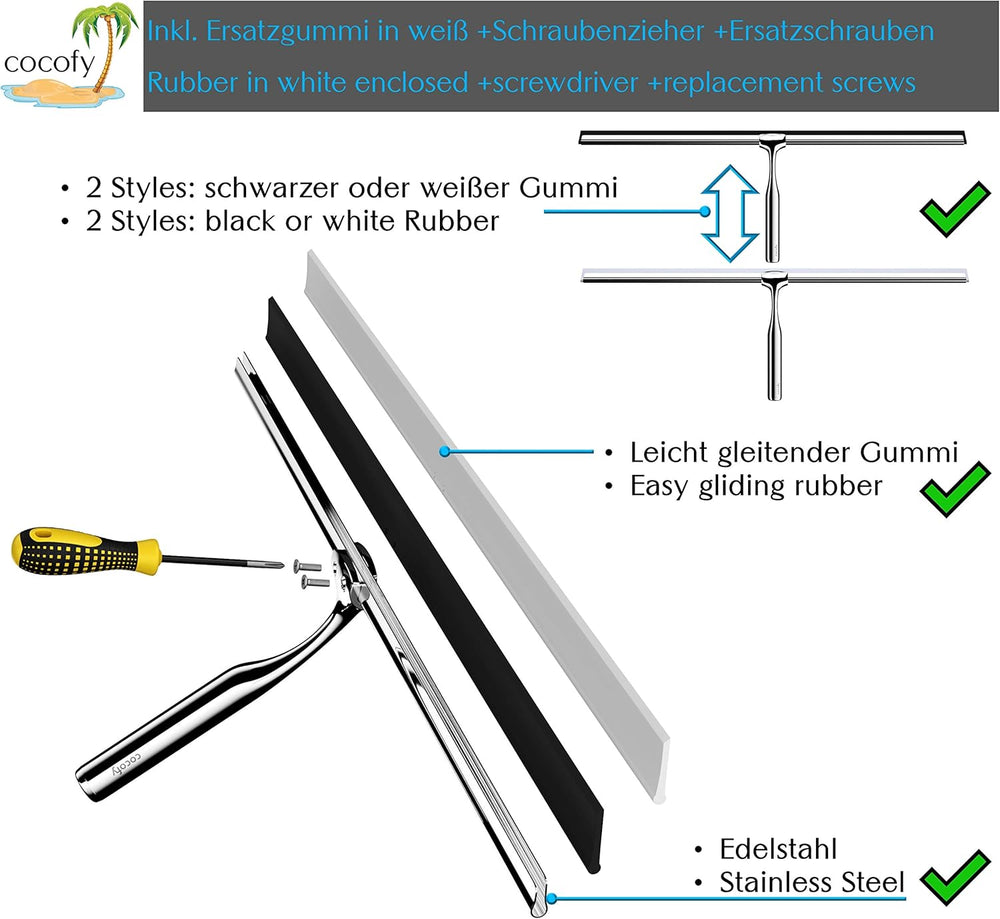 cocofy

Inkl. Ersatzgummi in weiß +Schraubenzieher +Ersatzschrauben
Rubber in white enclosed +screwdriver +replacement screws

• 2 Styles: schwarzer oder weißer Gummi
• 2 Styles: black or white Rubber

• Leicht gleitender Gummi
• Easy gliding rubber

cocofy

• Edelstahl
• Stainless Steel